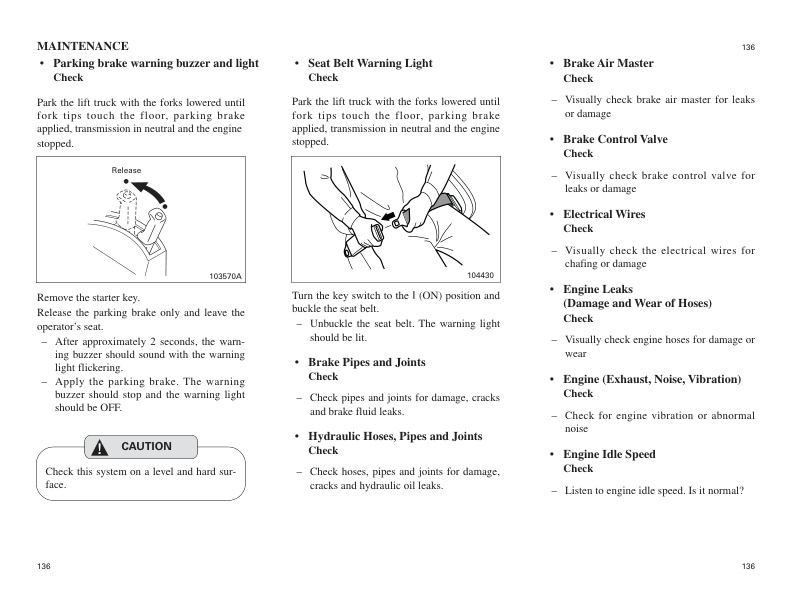 MAINTENANCE

136

• Parking brake warning buzzer and light
Check

Park the lift truck with the forks lowered until fork tips touch the floor, parking brake applied, transmission in neutral and the engine stopped.

Release

103570A

Remove the starter key.

Release the parking brake only and leave the operator's seat.

– After approximately 2 seconds, the warning buzzer should sound with the warning light flickering.

– Apply the parking brake. The warning buzzer should stop and the warning light should be OFF.

CAUTION

Check this system on a level and hard surface.

• Seat Belt Warning Light
Check

Park the lift truck with the forks lowered until fork tips touch the floor, parking brake applied, transmission in neutral and the engine stopped.

104430

Turn the key switch to the I (ON) position and buckle the seat belt.

– Unbuckle the seat belt. The warning light should be lit.

• Brake Pipes and Joints
Check

– Check pipes and joints for damage, cracks and brake fluid leaks.

• Hydraulic Hoses, Pipes and Joints
Check

– Check hoses, pipes and joints for damage, cracks and hydraulic oil leaks.

• Brake Air Master
Check

– Visually check brake air master for leaks or damage

• Brake Control Valve
Check

– Visually check brake control valve for leaks or damage

• Electrical Wires
Check

– Visually check the electrical wires for chafing or damage

• Engine Leaks
(Damage and Wear of Hoses)
Check

– Visually check engine hoses for damage or wear

• Engine (Exhaust, Noise, Vibration)
Check

– Check for engine vibration or abnormal noise

• Engine Idle Speed
Check

– Listen to engine idle speed. Is it normal?

136

136