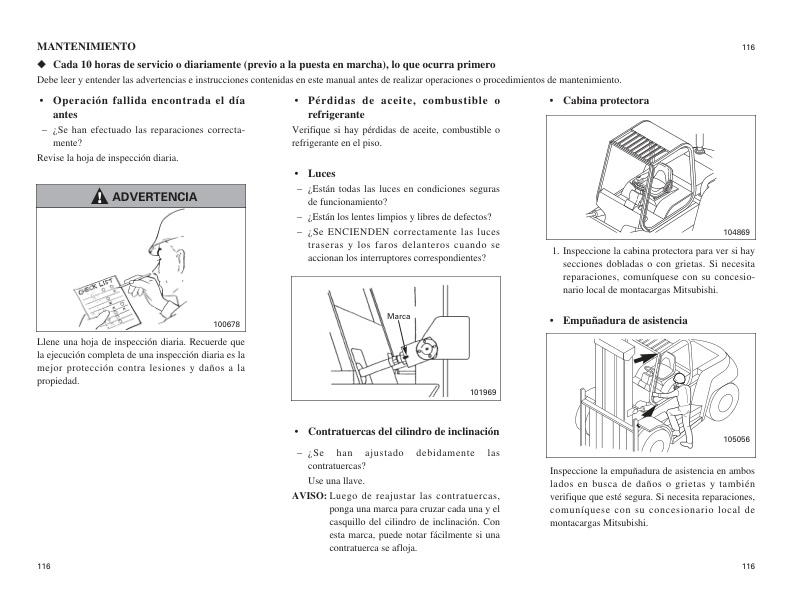 MANTENIMIENTO

116

◆ Cada 10 horas de servicio o diariamente (previo a la puesta en marcha), lo que ocurra primero

Debe leer y entender las advertencias e instrucciones contenidas en este manual antes de realizar operaciones o procedimientos de mantenimiento.

• Operación fallida encontrada el día antes

– ¿Se han efectuado las reparaciones correctamente?

Revise la hoja de inspección diaria.

ADVERTENCIA

CHECK LIST

100678

Llene una hoja de inspección diaria. Recuerde que la ejecución completa de una inspección diaria es la mejor protección contra lesiones y daños a la propiedad.

• Pérdidas de aceite, combustible o refrigerante

Verifique si hay pérdidas de aceite, combustible o refrigerante en el piso.

• Luces

– ¿Están todas las luces en condiciones seguras de funcionamiento?

– ¿Están los lentes limpios y libres de defectos?

– ¿Se ENCIENDEN correctamente las luces traseras y los faros delanteros cuando se accionan los interruptores correspondientes?

Marca

101969

• Contratuercas del cilindro de inclinación

– ¿Se han ajustado debidamente las contratuercas?

Use una llave.

AVISO: Luego de reajustar las contratuercas, ponga una marca para cruzar cada una y el casquillo del cilindro de inclinación. Con esta marca, puede notar fácilmente si una contratuerca se afloja.

• Cabina protectora

104869

1. Inspeccione la cabina protectora para ver si hay secciones dobladas o con grietas. Si necesita reparaciones, comuníquese con su concesionario local de montacargas Mitsubishi.

• Empuñadura de asistencia

105056

Inspeccione la empuñadura de asistencia en ambos lados en busca de daños o grietas y también verifique que esté segura. Si necesita reparaciones, comuníquese con su concesionario local de montacargas Mitsubishi.

116

116