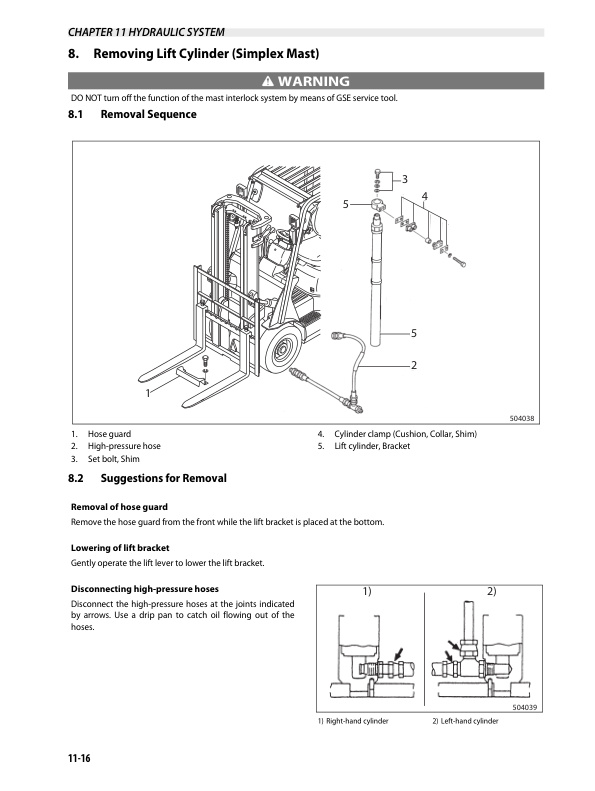 CHAPTER 11 HYDRAULIC SYSTEM

8. Removing Lift Cylinder (Simplex Mast)

⚠ WARNING

DO NOT turn off the function of the mast interlock system by means of GSE service tool.

8.1 Removal Sequence

3
4
5
5
2
1

504038

1. Hose guard
2. High-pressure hose
3. Set bolt, Shim
4. Cylinder clamp (Cushion, Collar, Shim)
5. Lift cylinder, Bracket

8.2 Suggestions for Removal

Removal of hose guard

Remove the hose guard from the front while the lift bracket is placed at the bottom.

Lowering of lift bracket

Gently operate the lift lever to lower the lift bracket.

Disconnecting high-pressure hoses

Disconnect the high-pressure hoses at the joints indicated by arrows. Use a drip pan to catch oil flowing out of the hoses.

1)
2)

504039

1) Right-hand cylinder
2) Left-hand cylinder

11-16