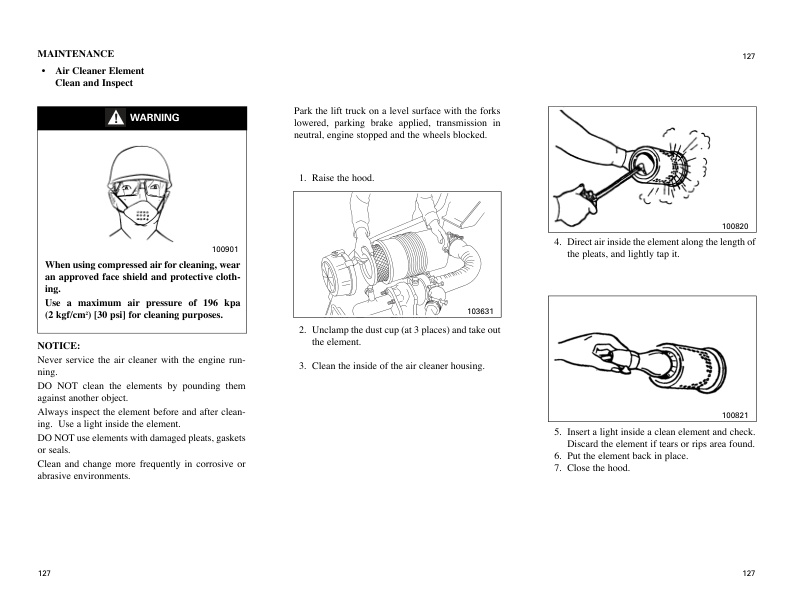 MAINTENANCE

127

• Air Cleaner Element
Clean and Inspect

WARNING

100901

When using compressed air for cleaning, wear an approved face shield and protective clothing.

Use a maximum air pressure of 196 kpa (2 kgf/cm$^2$) [30 psi] for cleaning purposes.

NOTICE:

Never service the air cleaner with the engine running.

DO NOT clean the elements by pounding them against another object.

Always inspect the element before and after cleaning. Use a light inside the element.

DO NOT use elements with damaged pleats, gaskets or seals.

Clean and change more frequently in corrosive or abrasive environments.

Park the lift truck on a level surface with the forks lowered, parking brake applied, transmission in neutral, engine stopped and the wheels blocked.

1. Raise the hood.

103631

2. Unclamp the dust cup (at 3 places) and take out the element.

3. Clean the inside of the air cleaner housing.

100820

4. Direct air inside the element along the length of the pleats, and lightly tap it.

100821

5. Insert a light inside a clean element and check. Discard the element if tears or rips area found.
6. Put the element back in place.
7. Close the hood.

127

127