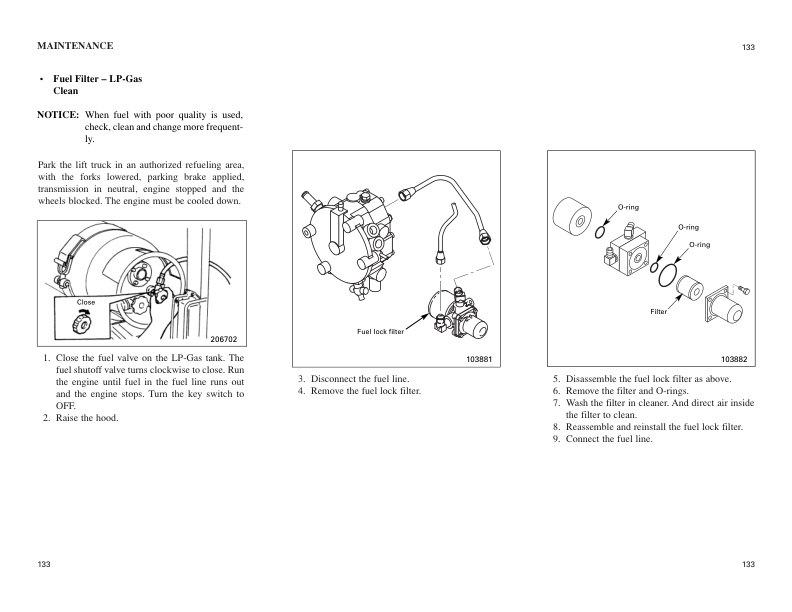 MAINTENANCE

133

• Fuel Filter – LP-Gas
Clean

NOTICE: When fuel with poor quality is used, check, clean and change more frequently.

Park the lift truck in an authorized refueling area, with the forks lowered, parking brake applied, transmission in neutral, engine stopped and the wheels blocked. The engine must be cooled down.

Close

206702

1. Close the fuel valve on the LP-Gas tank. The fuel shutoff valve turns clockwise to close. Run the engine until fuel in the fuel line runs out and the engine stops. Turn the key switch to OFF.
2. Raise the hood.

Fuel lock filter

103881

3. Disconnect the fuel line.
4. Remove the fuel lock filter.

O-ring

O-ring

O-ring

Filter

103882

5. Disassemble the fuel lock filter as above.
6. Remove the filter and O-rings.
7. Wash the filter in cleaner. And direct air inside the filter to clean.
8. Reassemble and reinstall the fuel lock filter.
9. Connect the fuel line.

133

133