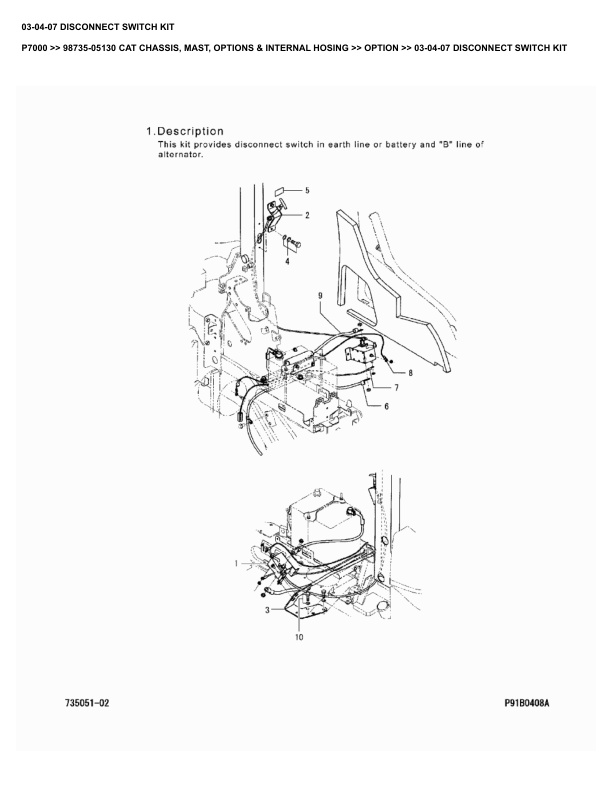 03-04-07 DISCONNECT SWITCH KIT

P7000 >> 98735-05130 CAT CHASSIS, MAST, OPTIONS & INTERNAL HOSING >> OPTION >> 03-04-07 DISCONNECT SWITCH KIT

1.Description
This kit provides disconnect switch in earth line or battery and "B" line of alternator.

5
2
4
9
8
7
6
1
3
10

735051-02

P91B0408A