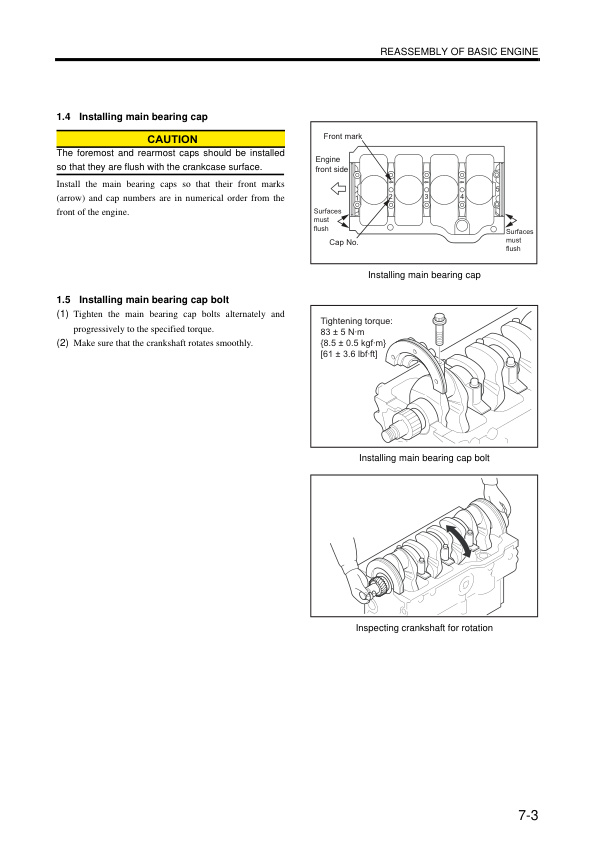 REASSEMBLY OF BASIC ENGINE

1.4 Installing main bearing cap

CAUTION

The foremost and rearmost caps should be installed so that they are flush with the crankcase surface.

Install the main bearing caps so that their front marks (arrow) and cap numbers are in numerical order from the front of the engine.

Front mark

Engine front side

Surfaces must flush

Cap No.

Surfaces must flush

Installing main bearing cap

1.5 Installing main bearing cap bolt

(1) Tighten the main bearing cap bolts alternately and progressively to the specified torque.

(2) Make sure that the crankshaft rotates smoothly.

Tightening torque:
83 ± 5 N·m
{8.5 ± 0.5 kgf·m}
[61 ± 3.6 lbf·ft]

Installing main bearing cap bolt

Inspecting crankshaft for rotation

7-3