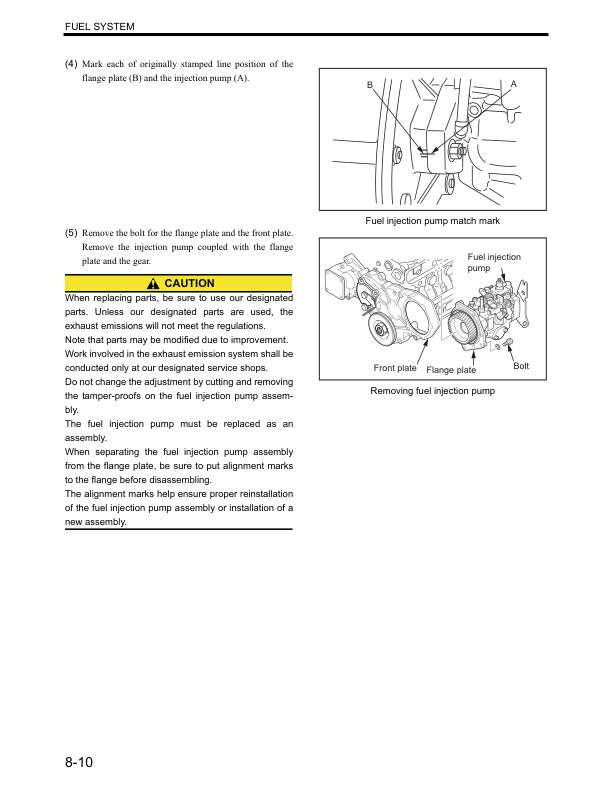 FUEL SYSTEM

(4) Mark each of originally stamped line position of the flange plate (B) and the injection pump (A).

B

A

Fuel injection pump match mark

(5) Remove the bolt for the flange plate and the front plate. Remove the injection pump coupled with the flange plate and the gear.

CAUTION

When replacing parts, be sure to use our designated parts. Unless our designated parts are used, the exhaust emissions will not meet the regulations.
Note that parts may be modified due to improvement.
Work involved in the exhaust emission system shall be conducted only at our designated service shops.
Do not change the adjustment by cutting and removing the tamper-proofs on the fuel injection pump assembly.
The fuel injection pump must be replaced as an assembly.
When separating the fuel injection pump assembly from the flange plate, be sure to put alignment marks to the flange before disassembling.
The alignment marks help ensure proper reinstallation of the fuel injection pump assembly or installation of a new assembly.

Fuel injection pump

Front plate

Flange plate

Bolt

Removing fuel injection pump

8-10