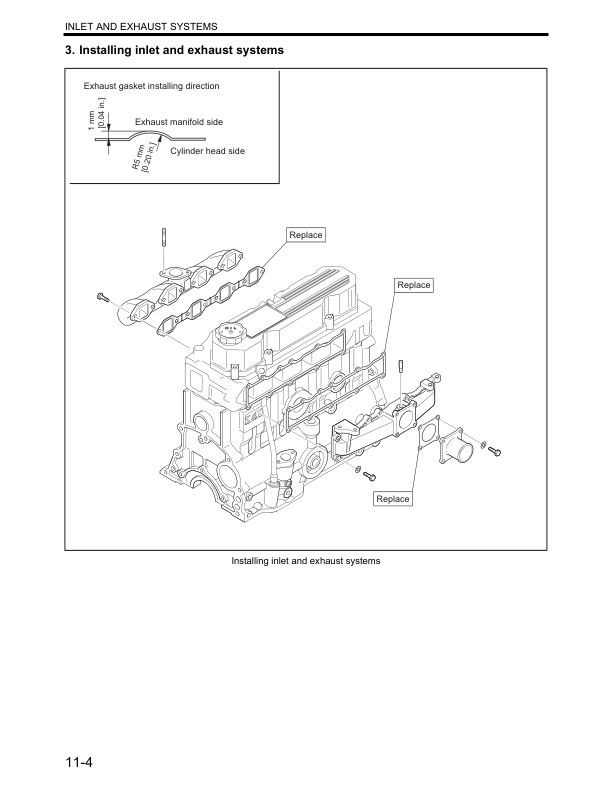 INLET AND EXHAUST SYSTEMS

3. Installing inlet and exhaust systems

Exhaust gasket installing direction

1 mm [0.04 in.]

Exhaust manifold side

R5 mm [0.20 in.]

Cylinder head side

Replace

Replace

Replace

Installing inlet and exhaust systems

11-4