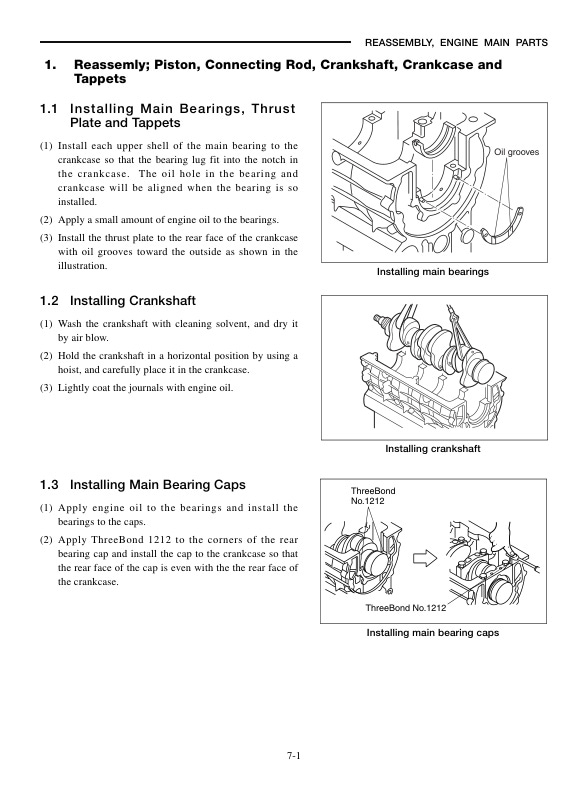 REASSEMBLY, ENGINE MAIN PARTS

1. Reassemly; Piston, Connecting Rod, Crankshaft, Crankcase and Tappets

1.1 Installing Main Bearings, Thrust Plate and Tappets

(1) Install each upper shell of the main bearing to the crankcase so that the bearing lug fit into the notch in the crankcase. The oil hole in the bearing and crankcase will be aligned when the bearing is so installed.

(2) Apply a small amount of engine oil to the bearings.

(3) Install the thrust plate to the rear face of the crankcase with oil grooves toward the outside as shown in the illustration.

Oil grooves

Installing main bearings

1.2 Installing Crankshaft

(1) Wash the crankshaft with cleaning solvent, and dry it by air blow.

(2) Hold the crankshaft in a horizontal position by using a hoist, and carefully place it in the crankcase.

(3) Lightly coat the journals with engine oil.

Installing crankshaft

1.3 Installing Main Bearing Caps

(1) Apply engine oil to the bearings and install the bearings to the caps.

(2) Apply ThreeBond 1212 to the corners of the rear bearing cap and install the cap to the crankcase so that the rear face of the cap is even with the the rear face of the crankcase.

ThreeBond No.1212

ThreeBond No.1212

Installing main bearing caps

7-1