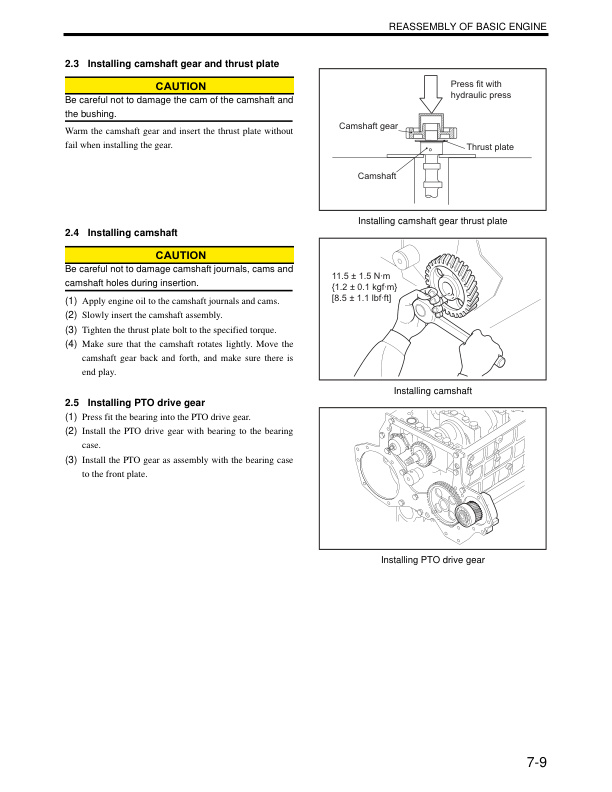 REASSEMBLY OF BASIC ENGINE

2.3 Installing camshaft gear and thrust plate

CAUTION

Be careful not to damage the cam of the camshaft and the bushing.

Warm the camshaft gear and insert the thrust plate without fail when installing the gear.

Press fit with hydraulic press

Camshaft gear

Thrust plate

Camshaft

Installing camshaft gear thrust plate

2.4 Installing camshaft

CAUTION

Be careful not to damage camshaft journals, cams and camshaft holes during insertion.

(1) Apply engine oil to the camshaft journals and cams.
(2) Slowly insert the camshaft assembly.
(3) Tighten the thrust plate bolt to the specified torque.
(4) Make sure that the camshaft rotates lightly. Move the camshaft gear back and forth, and make sure there is end play.

11.5 ± 1.5 N·m
{1.2 ± 0.1 kgf·m}
[8.5 ± 1.1 lbf·ft]

Installing camshaft

2.5 Installing PTO drive gear

(1) Press fit the bearing into the PTO drive gear.
(2) Install the PTO drive gear with bearing to the bearing case.
(3) Install the PTO gear as assembly with the bearing case to the front plate.

Installing PTO drive gear

7-9