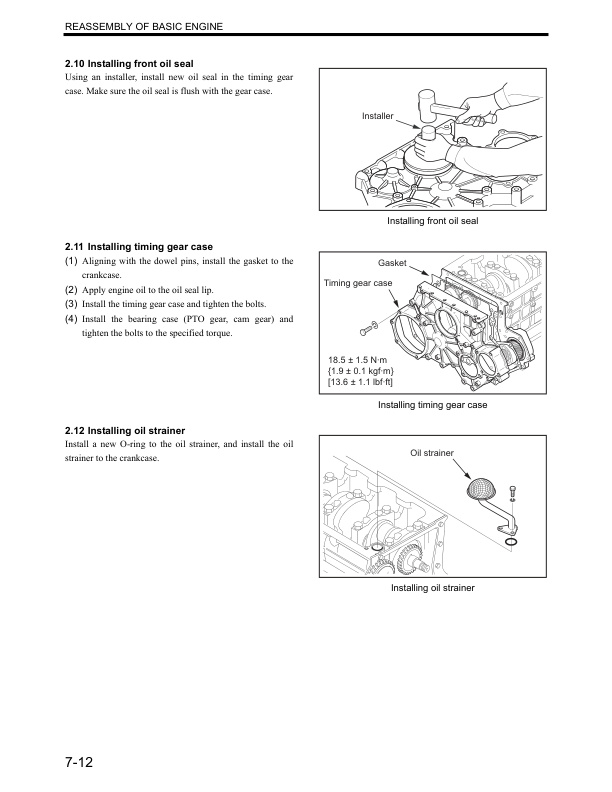 REASSEMBLY OF BASIC ENGINE

2.10 Installing front oil seal

Using an installer, install new oil seal in the timing gear case. Make sure the oil seal is flush with the gear case.

Installer

Installing front oil seal

2.11 Installing timing gear case

(1) Aligning with the dowel pins, install the gasket to the crankcase.

(2) Apply engine oil to the oil seal lip.

(3) Install the timing gear case and tighten the bolts.

(4) Install the bearing case (PTO gear, cam gear) and tighten the bolts to the specified torque.

Gasket

Timing gear case

18.5 ± 1.5 N·m
{1.9 ± 0.1 kgf·m}
[13.6 ± 1.1 lbf·ft]

Installing timing gear case

2.12 Installing oil strainer

Install a new O-ring to the oil strainer, and install the oil strainer to the crankcase.

Oil strainer

Installing oil strainer

7-12