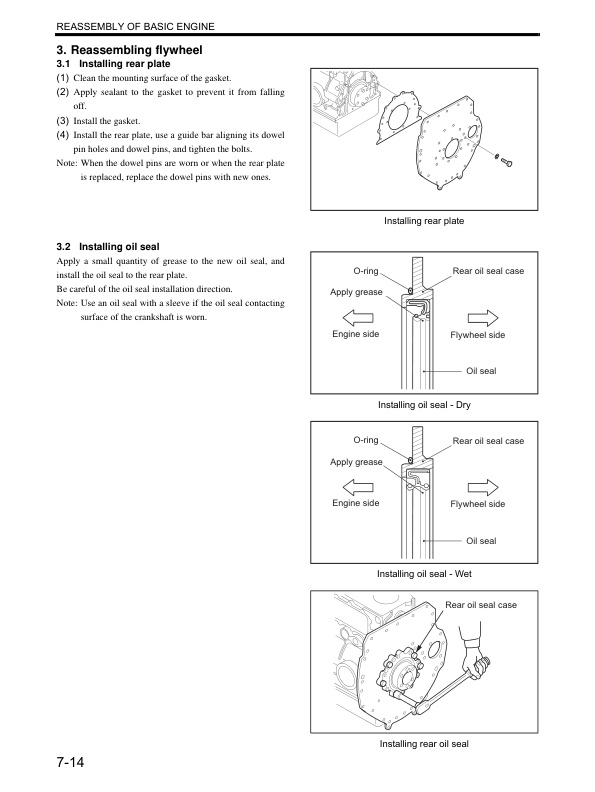 REASSEMBLY OF BASIC ENGINE

3. Reassembling flywheel

3.1 Installing rear plate

(1) Clean the mounting surface of the gasket.
(2) Apply sealant to the gasket to prevent it from falling off.
(3) Install the gasket.
(4) Install the rear plate, use a guide bar aligning its dowel pin holes and dowel pins, and tighten the bolts.
Note: When the dowel pins are worn or when the rear plate is replaced, replace the dowel pins with new ones.

Installing rear plate

3.2 Installing oil seal

Apply a small quantity of grease to the new oil seal, and install the oil seal to the rear plate.
Be careful of the oil seal installation direction.
Note: Use an oil seal with a sleeve if the oil seal contacting surface of the crankshaft is worn.

O-ring
Rear oil seal case
Apply grease
Engine side
Flywheel side
Oil seal

Installing oil seal - Dry

O-ring
Rear oil seal case
Apply grease
Engine side
Flywheel side
Oil seal

Installing oil seal - Wet

Rear oil seal case

Installing rear oil seal

7-14