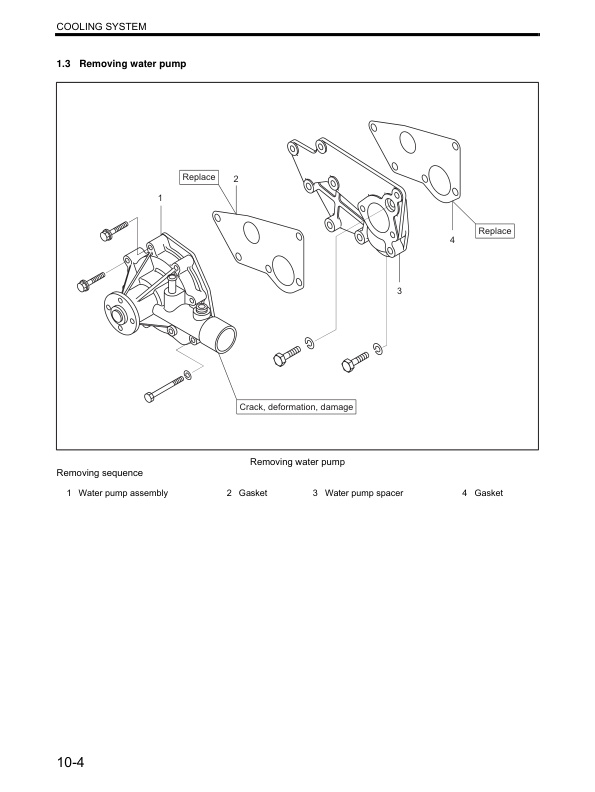 COOLING SYSTEM

1.3 Removing water pump

Replace

2

1

Replace

4

3

Crack, deformation, damage

Removing water pump

Removing sequence

1 Water pump assembly
2 Gasket
3 Water pump spacer
4 Gasket

10-4