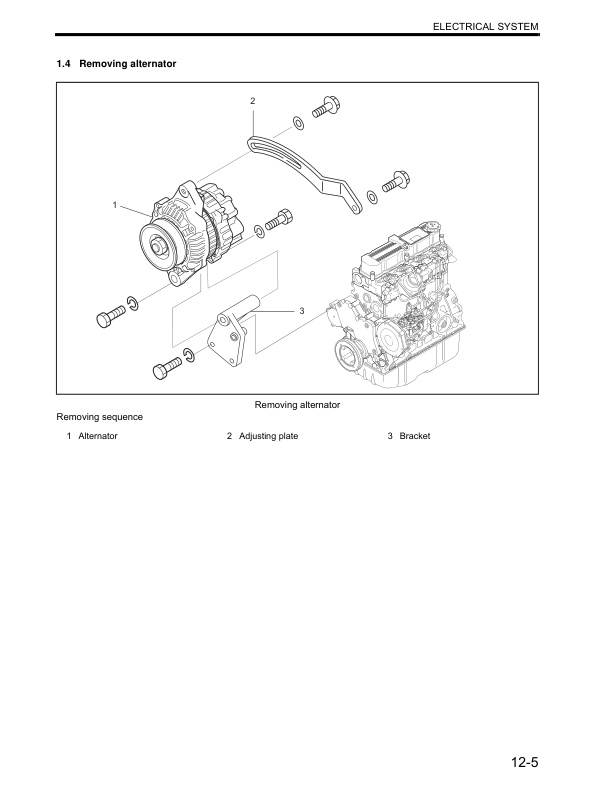 ELECTRICAL SYSTEM

1.4 Removing alternator

2

1

3

Removing alternator

Removing sequence

1 Alternator

2 Adjusting plate

3 Bracket

12-5