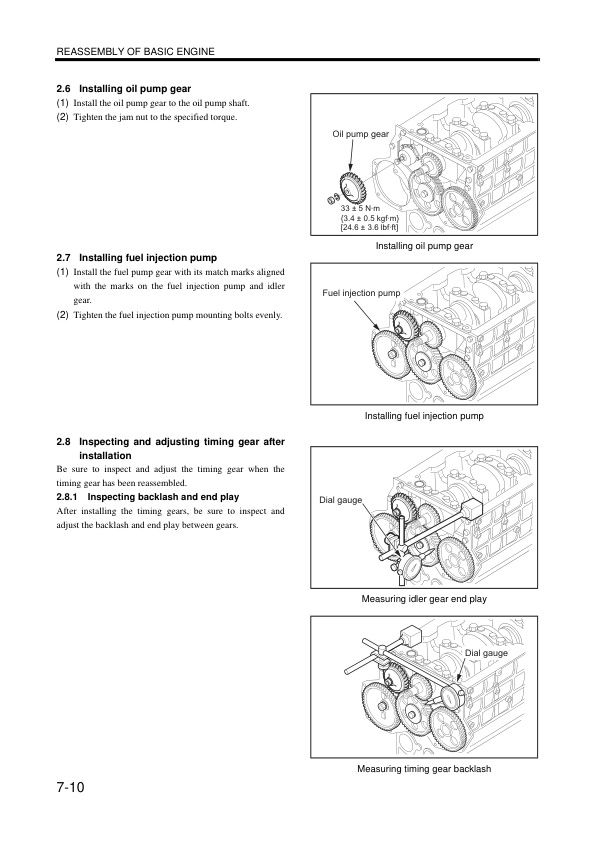 REASSEMBLY OF BASIC ENGINE

2.6 Installing oil pump gear

(1) Install the oil pump gear to the oil pump shaft.

(2) Tighten the jam nut to the specified torque.

Oil pump gear

33 ± 5 N·m
{3.4 ± 0.5 kgf·m}
[24.6 ± 3.6 lbf·ft]

Installing oil pump gear

2.7 Installing fuel injection pump

(1) Install the fuel pump gear with its match marks aligned with the marks on the fuel injection pump and idler gear.

(2) Tighten the fuel injection pump mounting bolts evenly.

Fuel injection pump

Installing fuel injection pump

2.8 Inspecting and adjusting timing gear after installation

Be sure to inspect and adjust the timing gear when the timing gear has been reassembled.

2.8.1 Inspecting backlash and end play

After installing the timing gears, be sure to inspect and adjust the backlash and end play between gears.

Dial gauge

Measuring idler gear end play

Dial gauge

Measuring timing gear backlash

7-10