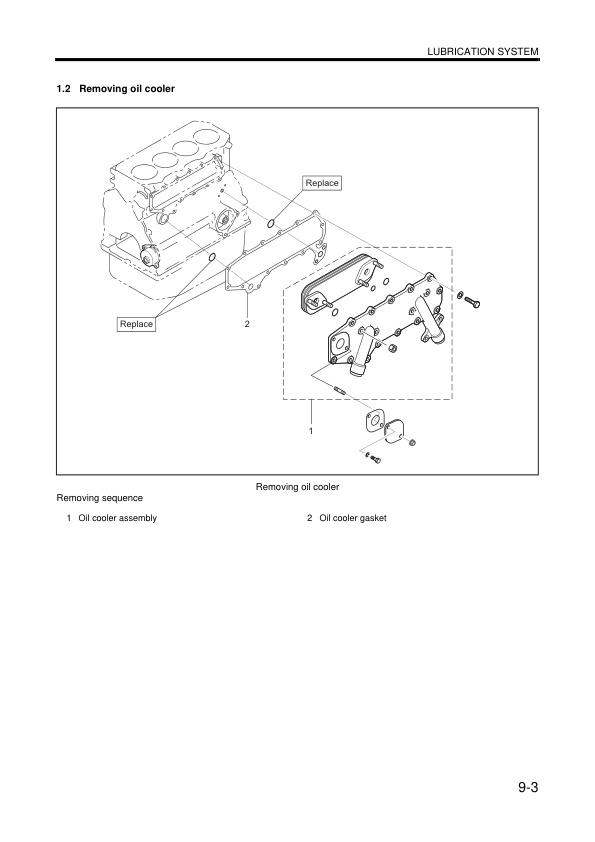 LUBRICATION SYSTEM

1.2 Removing oil cooler

Replace

Replace

2

1

Removing oil cooler

Removing sequence

1 Oil cooler assembly

2 Oil cooler gasket

9-3