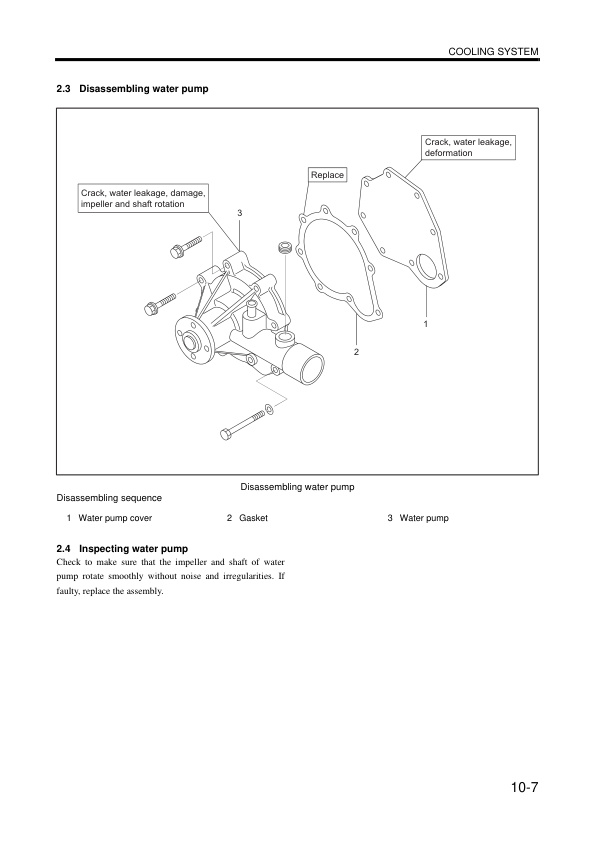 COOLING SYSTEM

2.3 Disassembling water pump

Crack, water leakage, deformation

Replace

Crack, water leakage, damage, impeller and shaft rotation

3

1

2

Disassembling water pump

Disassembling sequence

1 Water pump cover
2 Gasket
3 Water pump

2.4 Inspecting water pump

Check to make sure that the impeller and shaft of water pump rotate smoothly without noise and irregularities. If faulty, replace the assembly.

10-7