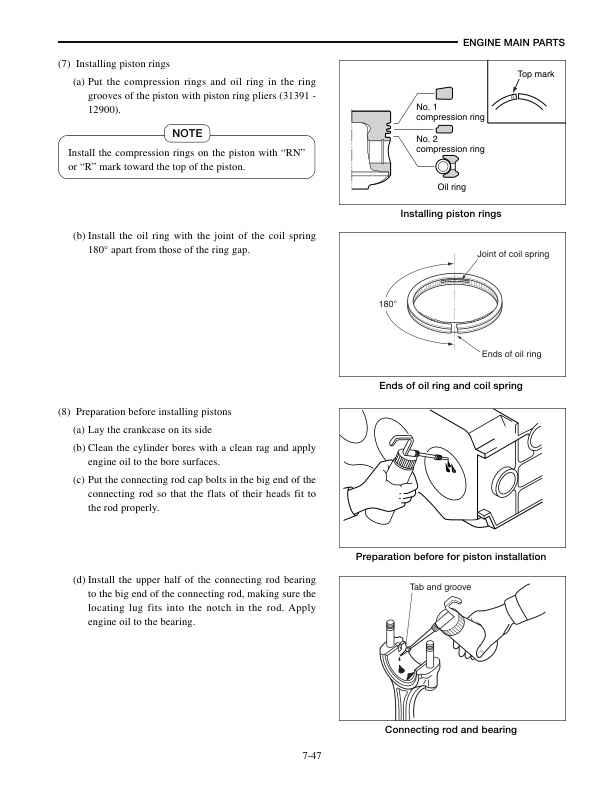 ENGINE MAIN PARTS

(7) Installing piston rings

(a) Put the compression rings and oil ring in the ring grooves of the piston with piston ring pliers (31391 - 12900).

NOTE

Install the compression rings on the piston with “RN” or “R” mark toward the top of the piston.

Top mark

No. 1 compression ring

No. 2 compression ring

Oil ring

Installing piston rings

(b) Install the oil ring with the joint of the coil spring 180° apart from those of the ring gap.

Joint of coil spring

180°

Ends of oil ring

Ends of oil ring and coil spring

(8) Preparation before installing pistons

(a) Lay the crankcase on its side

(b) Clean the cylinder bores with a clean rag and apply engine oil to the bore surfaces.

(c) Put the connecting rod cap bolts in the big end of the connecting rod so that the flats of their heads fit to the rod properly.

Preparation before for piston installation

(d) Install the upper half of the connecting rod bearing to the big end of the connecting rod, making sure the locating lug fits into the notch in the rod. Apply engine oil to the bearing.

Tab and groove

Connecting rod and bearing

7-47