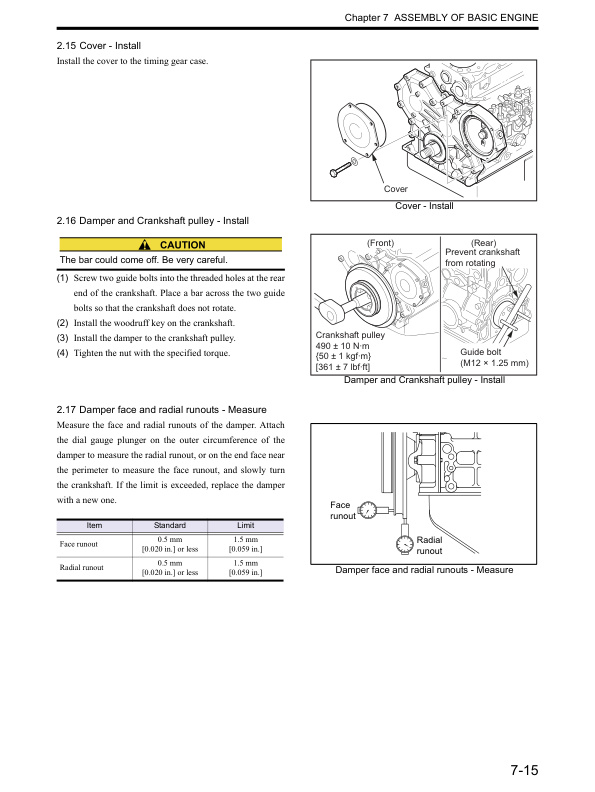 Chapter 7 ASSEMBLY OF BASIC ENGINE

2.15 Cover - Install

Install the cover to the timing gear case.

Cover

Cover - Install

2.16 Damper and Crankshaft pulley - Install

CAUTION

The bar could come off. Be very careful.

(1) Screw two guide bolts into the threaded holes at the rear end of the crankshaft. Place a bar across the two guide bolts so that the crankshaft does not rotate.

(2) Install the woodruff key on the crankshaft.

(3) Install the damper to the crankshaft pulley.

(4) Tighten the nut with the specified torque.

(Front)

(Rear)

Prevent crankshaft from rotating

Crankshaft pulley
490 ± 10 N·m
{50 ± 1 kgf·m}
[361 ± 7 lbf·ft]

Guide bolt
(M12 × 1.25 mm)

Damper and Crankshaft pulley - Install

2.17 Damper face and radial runouts - Measure

Measure the face and radial runouts of the damper. Attach the dial gauge plunger on the outer circumference of the damper to measure the radial runout, or on the end face near the perimeter to measure the face runout, and slowly turn the crankshaft. If the limit is exceeded, replace the damper with a new one.

| Item | Standard | Limit |
|---|---|---|
| Face runout | 0.5 mm [0.020 in.] or less | 1.5 mm [0.059 in.] |
| Radial runout | 0.5 mm [0.020 in.] or less | 1.5 mm [0.059 in.] |

Face runout

Radial runout

Damper face and radial runouts - Measure

7-15