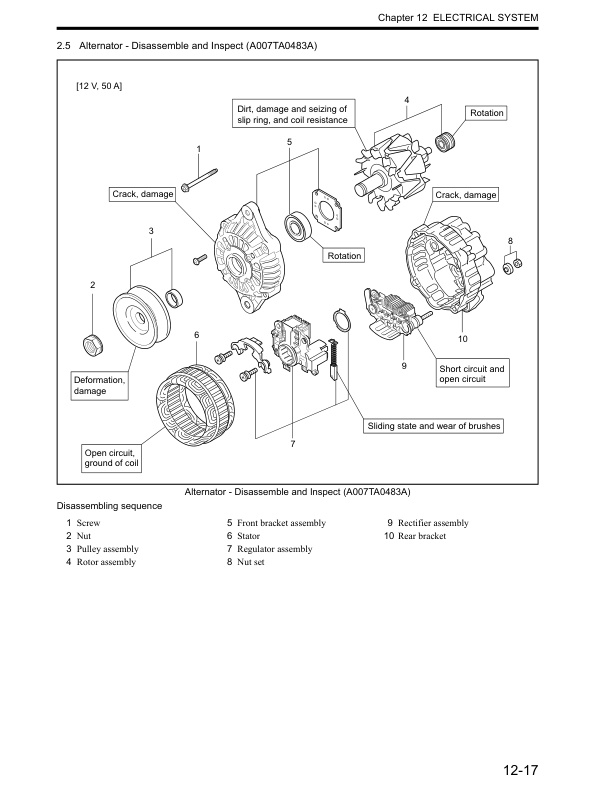 Chapter 12 ELECTRICAL SYSTEM

2.5 Alternator - Disassemble and Inspect (A007TA0483A)

[12 V, 50 A]

Dirt, damage and seizing of slip ring, and coil resistance

4

Rotation

1

5

Crack, damage

Crack, damage

3

8

Rotation

2

6

10

9

Short circuit and open circuit

Deformation, damage

Sliding state and wear of brushes

7

Open circuit, ground of coil

Alternator - Disassemble and Inspect (A007TA0483A)

Disassembling sequence

1 Screw
2 Nut
3 Pulley assembly
4 Rotor assembly
5 Front bracket assembly
6 Stator
7 Regulator assembly
8 Nut set
9 Rectifier assembly
10 Rear bracket

12-17