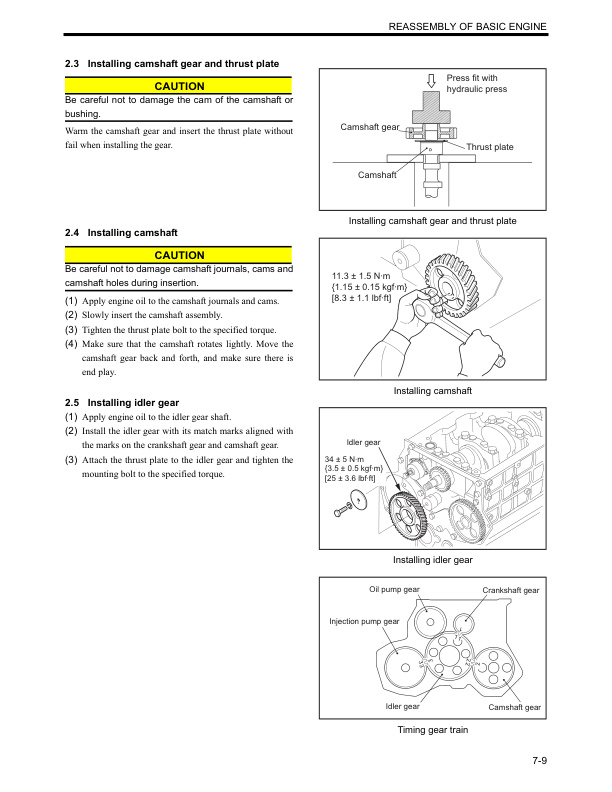 REASSEMBLY OF BASIC ENGINE

2.3 Installing camshaft gear and thrust plate

CAUTION

Be careful not to damage the cam of the camshaft or bushing.

Warm the camshaft gear and insert the thrust plate without fail when installing the gear.

Press fit with hydraulic press

Camshaft gear

Thrust plate

Camshaft

Installing camshaft gear and thrust plate

2.4 Installing camshaft

CAUTION

Be careful not to damage camshaft journals, cams and camshaft holes during insertion.

(1) Apply engine oil to the camshaft journals and cams.
(2) Slowly insert the camshaft assembly.
(3) Tighten the thrust plate bolt to the specified torque.
(4) Make sure that the camshaft rotates lightly. Move the camshaft gear back and forth, and make sure there is end play.

11.3 ± 1.5 N·m
{1.15 ± 0.15 kgf·m}
[8.3 ± 1.1 lbf·ft]

Installing camshaft

2.5 Installing idler gear

(1) Apply engine oil to the idler gear shaft.
(2) Install the idler gear with its match marks aligned with the marks on the crankshaft gear and camshaft gear.
(3) Attach the thrust plate to the idler gear and tighten the mounting bolt to the specified torque.

Idler gear

34 ± 5 N·m
{3.5 ± 0.5 kgf·m}
[25 ± 3.6 lbf·ft]

Installing idler gear

Oil pump gear

Crankshaft gear

Injection pump gear

Idler gear

Camshaft gear

Timing gear train

7-9