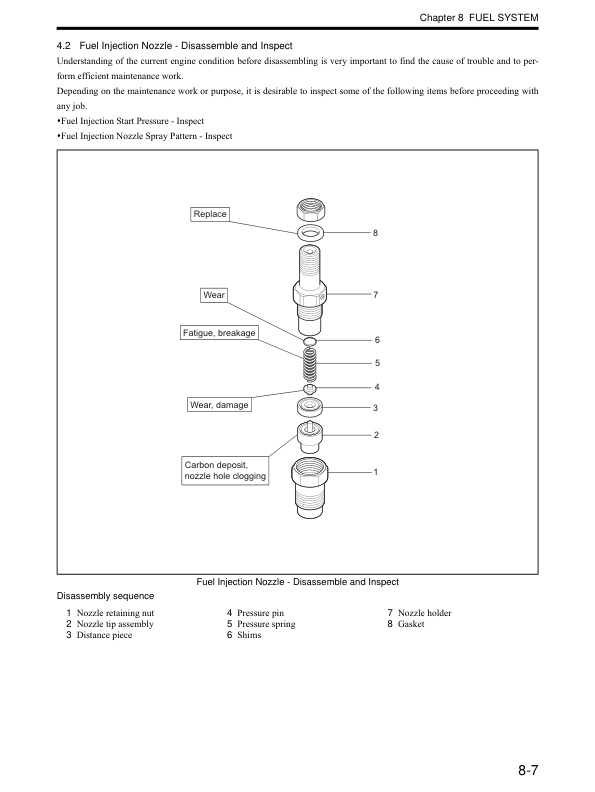 Chapter 8 FUEL SYSTEM

4.2 Fuel Injection Nozzle - Disassemble and Inspect

Understanding of the current engine condition before disassembling is very important to find the cause of trouble and to perform efficient maintenance work.

Depending on the maintenance work or purpose, it is desirable to inspect some of the following items before proceeding with any job.

•Fuel Injection Start Pressure - Inspect

•Fuel Injection Nozzle Spray Pattern - Inspect

Replace

8

Wear

7

Fatigue, breakage

6

5

4

Wear, damage

3

2

Carbon deposit, nozzle hole clogging

1

Fuel Injection Nozzle - Disassemble and Inspect

Disassembly sequence

1 Nozzle retaining nut
2 Nozzle tip assembly
3 Distance piece

4 Pressure pin
5 Pressure spring
6 Shims

7 Nozzle holder
8 Gasket

8-7