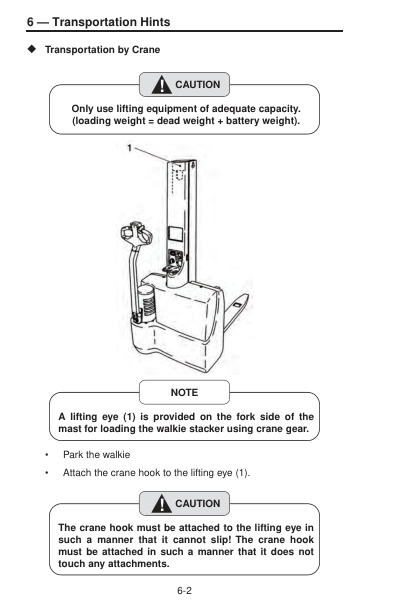 6 — Transportation Hints

◆ Transportation by Crane

CAUTION

Only use lifting equipment of adequate capacity. (loading weight = dead weight + battery weight).

1

NOTE

A lifting eye (1) is provided on the fork side of the mast for loading the walkie stacker using crane gear.

• Park the walkie

• Attach the crane hook to the lifting eye (1).

CAUTION

The crane hook must be attached to the lifting eye in such a manner that it cannot slip! The crane hook must be attached in such a manner that it does not touch any attachments.

6-2