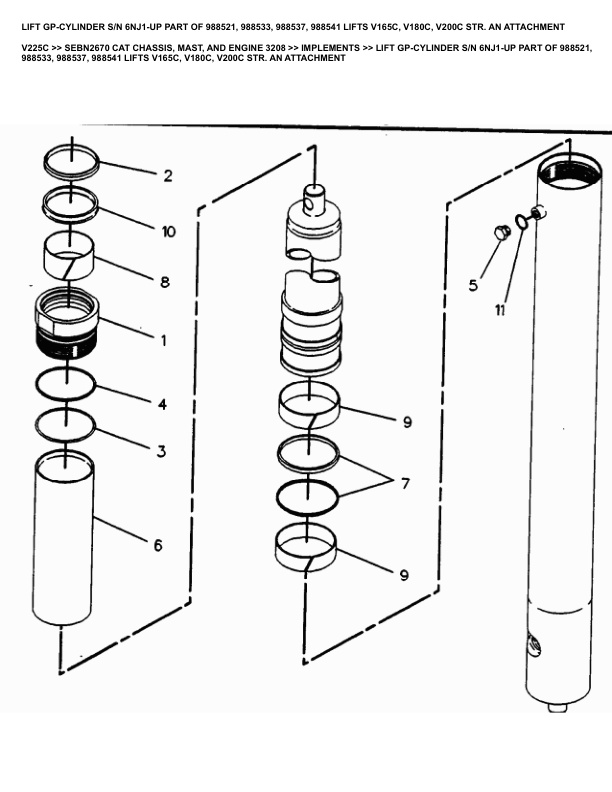 LIFT GP-CYLINDER S/N 6NJ1-UP PART OF 988521, 988533, 988537, 988541 LIFTS V165C, V180C, V200C STR. AN ATTACHMENT

V225C >> SEBN2670 CAT CHASSIS, MAST, AND ENGINE 3208 >> IMPLEMENTS >> LIFT GP-CYLINDER S/N 6NJ1-UP PART OF 988521, 988533, 988537, 988541 LIFTS V165C, V180C, V200C STR. AN ATTACHMENT

2
10
8
1
4
3
6
9
7
9
5
11