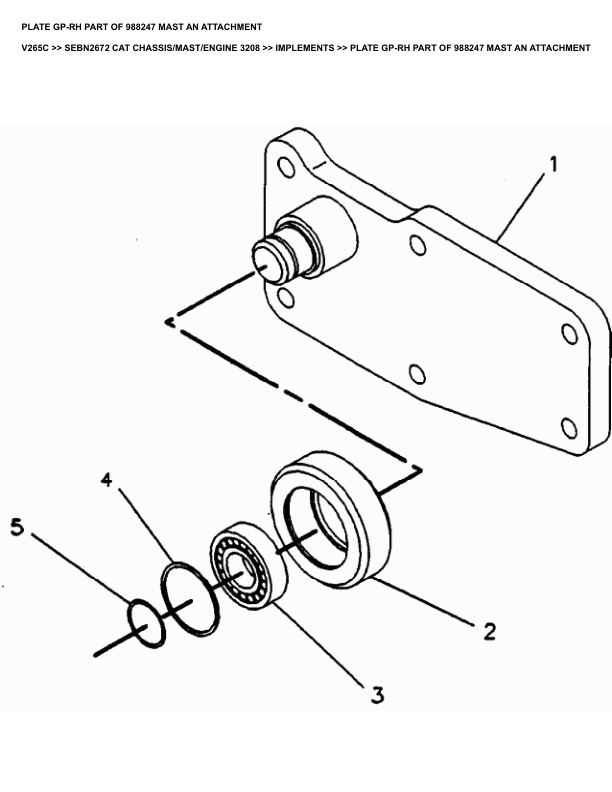 PLATE GP-RH PART OF 988247 MAST AN ATTACHMENT

V265C >> SEBN2672 CAT CHASSIS/MAST/ENGINE 3208 >> IMPLEMENTS >> PLATE GP-RH PART OF 988247 MAST AN ATTACHMENT

1

4

5

2

3