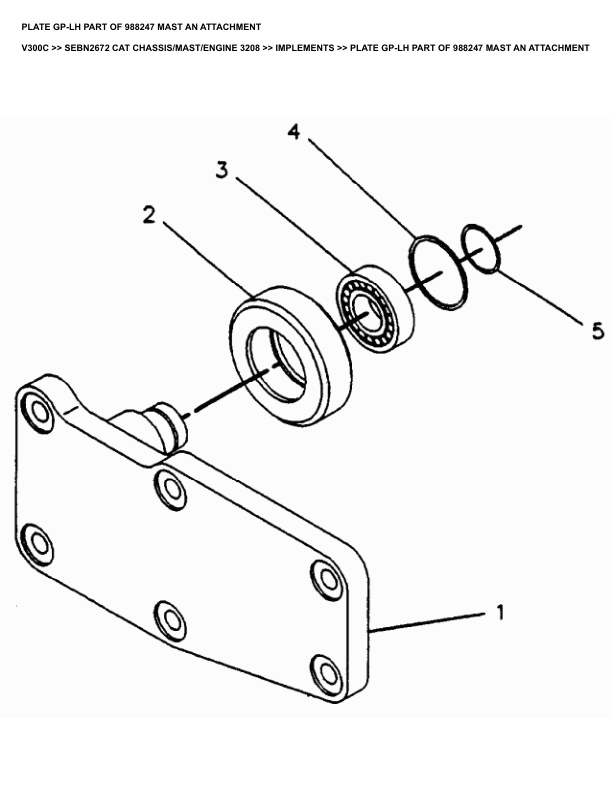 PLATE GP-LH PART OF 988247 MAST AN ATTACHMENT

V300C >> SEBN2672 CAT CHASSIS/MAST/ENGINE 3208 >> IMPLEMENTS >> PLATE GP-LH PART OF 988247 MAST AN ATTACHMENT

4
3
2
5
1