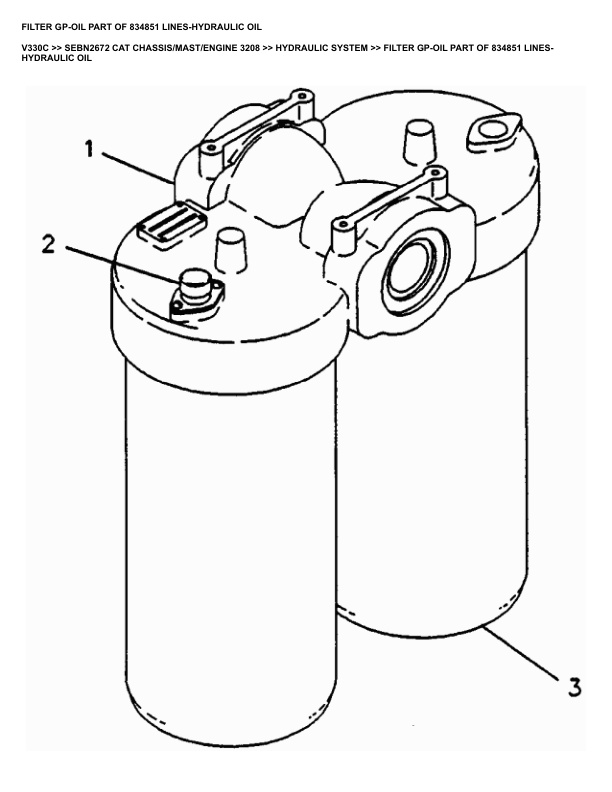 FILTER GP-OIL PART OF 834851 LINES-HYDRAULIC OIL

V330C >> SEBN2672 CAT CHASSIS/MAST/ENGINE 3208 >> HYDRAULIC SYSTEM >> FILTER GP-OIL PART OF 834851 LINES-HYDRAULIC OIL

1

2

3