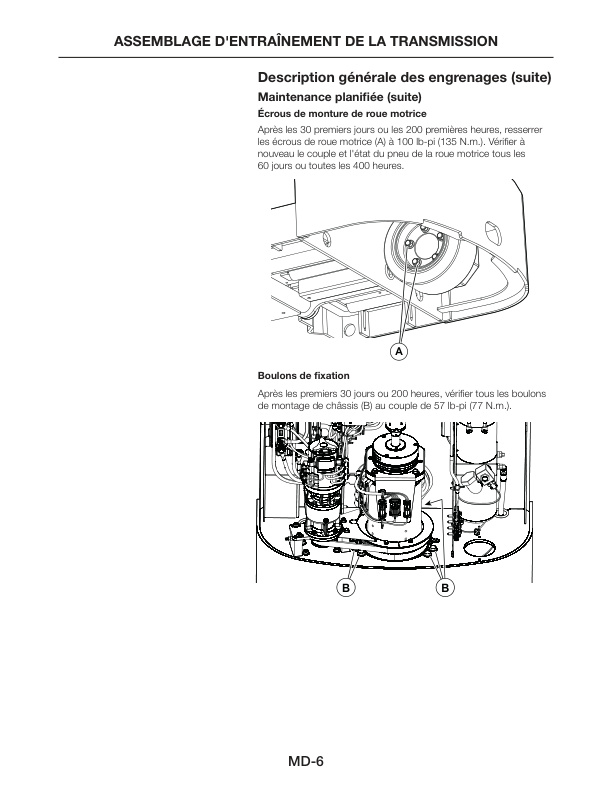 ASSEMBLAGE D'ENTRAÎNEMENT DE LA TRANSMISSION

Description générale des engrenages (suite)

Maintenance planifiée (suite)

Écrous de monture de roue motrice

Après les 30 premiers jours ou les 200 premières heures, resserrer les écrous de roue motrice (A) à 100 lb-pi (135 N.m.). Vérifier à nouveau le couple et l'état du pneu de la roue motrice tous les 60 jours ou toutes les 400 heures.

A

Boulons de fixation

Après les premiers 30 jours ou 200 heures, vérifier tous les boulons de montage de châssis (B) au couple de 57 lb-pi (77 N.m.).

B

B

MD-6