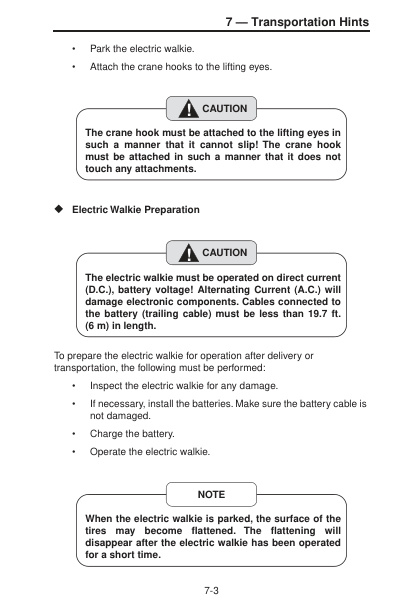 7 — Transportation Hints

• Park the electric walkie.

• Attach the crane hooks to the lifting eyes.

CAUTION

The crane hook must be attached to the lifting eyes in such a manner that it cannot slip! The crane hook must be attached in such a manner that it does not touch any attachments.

◆ Electric Walkie Preparation

CAUTION

The electric walkie must be operated on direct current (D.C.), battery voltage! Alternating Current (A.C.) will damage electronic components. Cables connected to the battery (trailing cable) must be less than 19.7 ft. (6 m) in length.

To prepare the electric walkie for operation after delivery or transportation, the following must be performed:

• Inspect the electric walkie for any damage.

• If necessary, install the batteries. Make sure the battery cable is not damaged.

• Charge the battery.

• Operate the electric walkie.

NOTE

When the electric walkie is parked, the surface of the tires may become flattened. The flattening will disappear after the electric walkie has been operated for a short time.

7-3