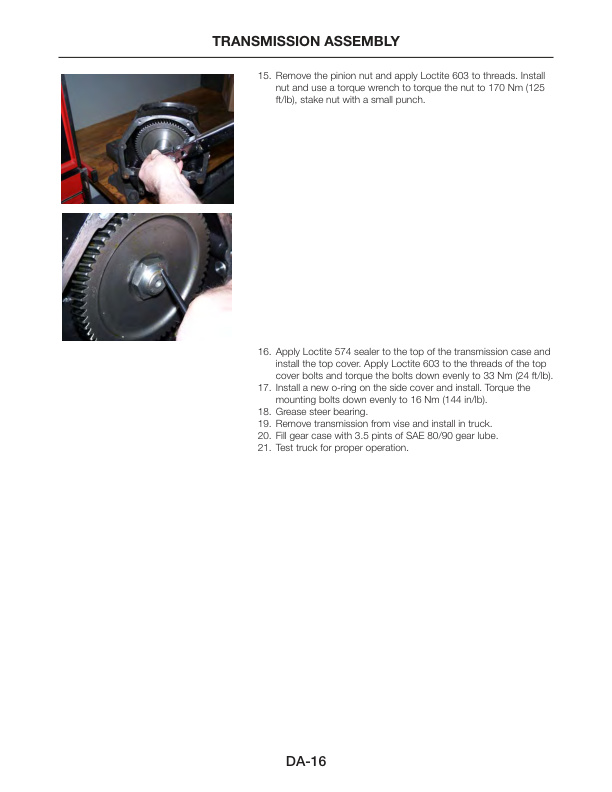 TRANSMISSION ASSEMBLY

15. Remove the pinion nut and apply Loctite 603 to threads. Install nut and use a torque wrench to torque the nut to 170 Nm (125 ft/lb), stake nut with a small punch.

16. Apply Loctite 574 sealer to the top of the transmission case and install the top cover. Apply Loctite 603 to the threads of the top cover bolts and torque the bolts down evenly to 33 Nm (24 ft/lb).
17. Install a new o-ring on the side cover and install. Torque the mounting bolts down evenly to 16 Nm (144 in/lb).
18. Grease steer bearing.
19. Remove transmission from vise and install in truck.
20. Fill gear case with 3.5 pints of SAE 80/90 gear lube.
21. Test truck for proper operation.

DA-16