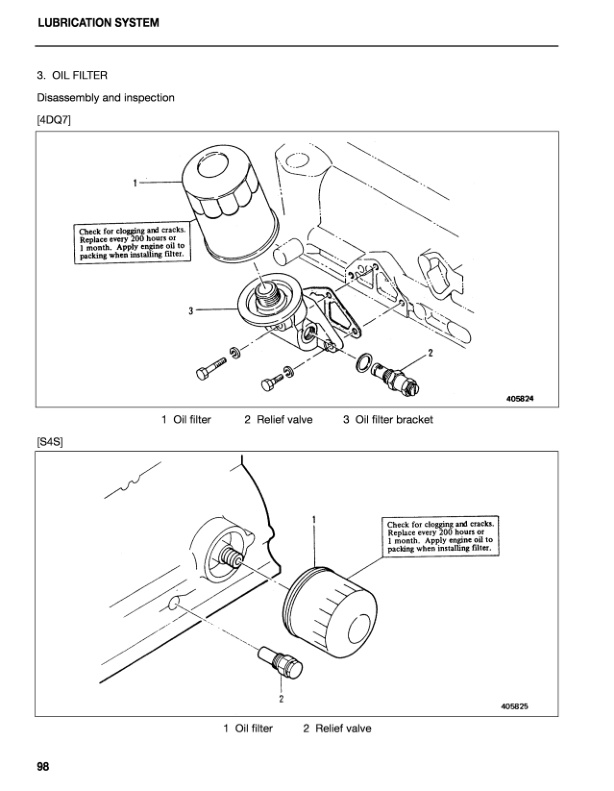 LUBRICATION SYSTEM

3. OIL FILTER

Disassembly and inspection

[4DQ7]

1

Check for clogging and cracks. Replace every 200 hours or 1 month. Apply engine oil to packing when installing filter.

3

2

405824

1 Oil filter 2 Relief valve 3 Oil filter bracket

[S4S]

1

Check for clogging and cracks. Replace every 200 hours or 1 month. Apply engine oil to packing when installing filter.

2

405825

1 Oil filter 2 Relief valve

98