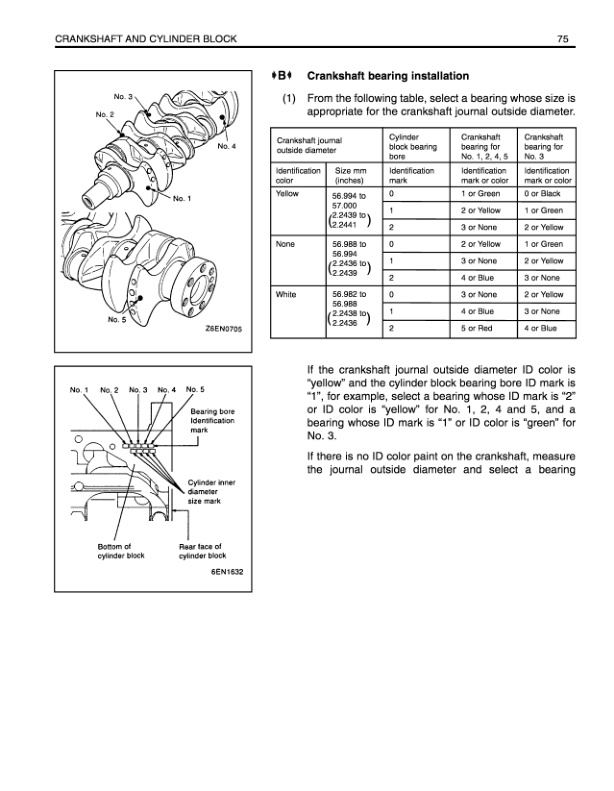 CRANKSHAFT AND CYLINDER BLOCK

75

No. 3
No. 2
No. 4
No. 1
No. 5
Z6EN0705

No. 1 No. 2 No. 3 No. 4 No. 5
Bearing bore Identification mark
Cylinder inner diameter size mark
Bottom of cylinder block
Rear face of cylinder block
6EN1632

♦B♦ Crankshaft bearing installation

(1) From the following table, select a bearing whose size is appropriate for the crankshaft journal outside diameter.

| Crankshaft journal outside diameter | | Cylinder block bearing bore | Crankshaft bearing for No. 1, 2, 4, 5 | Crankshaft bearing for No. 3 |
|---|---|---|---|---|
| Identification color | Size mm (inches) | Identification mark | Identification mark or color | Identification mark or color |
| Yellow | 56.994 to 57.000 (2.2439 to 2.2441) | 0 | 1 or Green | 0 or Black |
| | | 1 | 2 or Yellow | 1 or Green |
| | | 2 | 3 or None | 2 or Yellow |
| None | 56.988 to 56.994 (2.2436 to 2.2439) | 0 | 2 or Yellow | 1 or Green |
| | | 1 | 3 or None | 2 or Yellow |
| | | 2 | 4 or Blue | 3 or None |
| White | 56.982 to 56.988 (2.2438 to 2.2436) | 0 | 3 or None | 2 or Yellow |
| | | 1 | 4 or Blue | 3 or None |
| | | 2 | 5 or Red | 4 or Blue |

If the crankshaft journal outside diameter ID color is "yellow" and the cylinder block bearing bore ID mark is "1", for example, select a bearing whose ID mark is "2" or ID color is "yellow" for No. 1, 2, 4 and 5, and a bearing whose ID mark is "1" or ID color is "green" for No. 3.

If there is no ID color paint on the crankshaft, measure the journal outside diameter and select a bearing