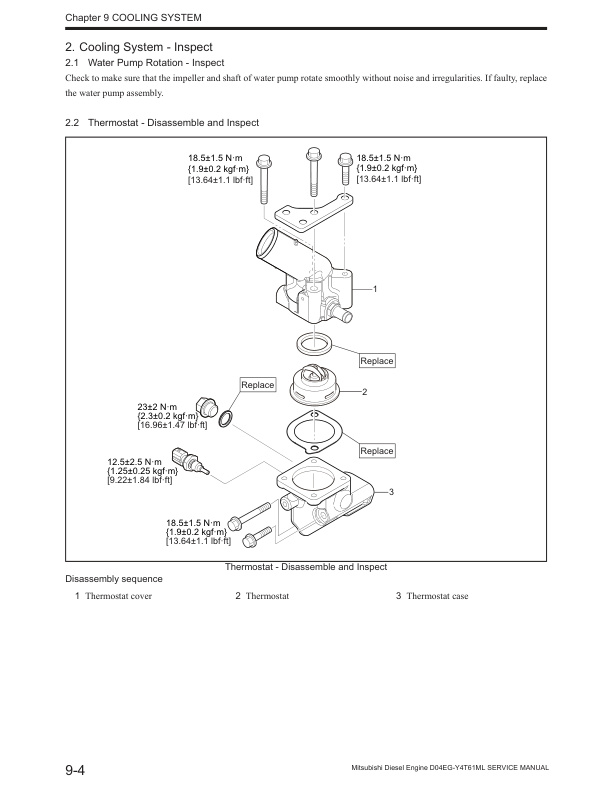 Chapter 9 COOLING SYSTEM

2. Cooling System - Inspect

2.1 Water Pump Rotation - Inspect

Check to make sure that the impeller and shaft of water pump rotate smoothly without noise and irregularities. If faulty, replace the water pump assembly.

2.2 Thermostat - Disassemble and Inspect

18.5±1.5 N·m
{1.9±0.2 kgf·m}
[13.64±1.1 lbf·ft]

18.5±1.5 N·m
{1.9±0.2 kgf·m}
[13.64±1.1 lbf·ft]

1

Replace

Replace

2

23±2 N·m
{2.3±0.2 kgf·m}
[16.96±1.47 lbf·ft]

Replace

12.5±2.5 N·m
{1.25±0.25 kgf·m}
[9.22±1.84 lbf·ft]

3

18.5±1.5 N·m
{1.9±0.2 kgf·m}
[13.64±1.1 lbf·ft]

Thermostat - Disassemble and Inspect

Disassembly sequence

1 Thermostat cover    2 Thermostat    3 Thermostat case

9-4

Mitsubishi Diesel Engine D04EG-Y4T61ML SERVICE MANUAL