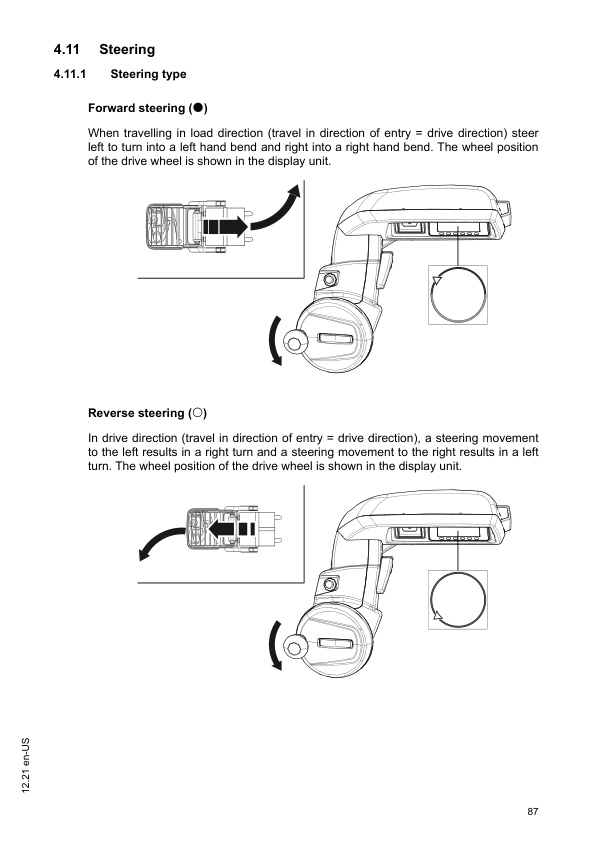 4.11 Steering

4.11.1 Steering type

Forward steering (●)

When travelling in load direction (travel in direction of entry = drive direction) steer left to turn into a left hand bend and right into a right hand bend. The wheel position of the drive wheel is shown in the display unit.

Reverse steering (○)

In drive direction (travel in direction of entry = drive direction), a steering movement to the left results in a right turn and a steering movement to the right results in a left turn. The wheel position of the drive wheel is shown in the display unit.

12.21 en-US

87