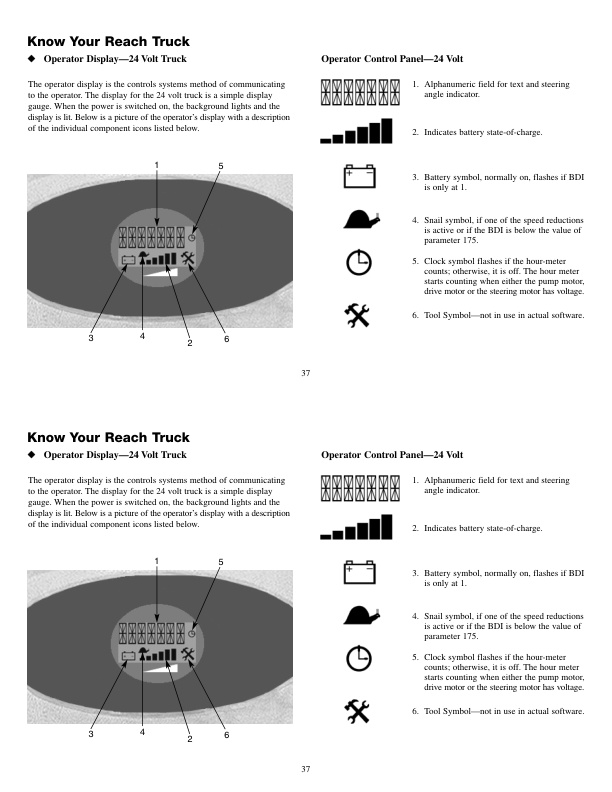 Know Your Reach Truck

◆ Operator Display—24 Volt Truck

The operator display is the controls systems method of communicating to the operator. The display for the 24 volt truck is a simple display gauge. When the power is switched on, the background lights and the display is lit. Below is a picture of the operator's display with a description of the individual component icons listed below.

1 5 3 4 2 6

Operator Control Panel—24 Volt

1. Alphanumeric field for text and steering angle indicator.

2. Indicates battery state-of-charge.

3. Battery symbol, normally on, flashes if BDI is only at 1.

4. Snail symbol, if one of the speed reductions is active or if the BDI is below the value of parameter 175.

5. Clock symbol flashes if the hour-meter counts; otherwise, it is off. The hour meter starts counting when either the pump motor, drive motor or the steering motor has voltage.

6. Tool Symbol—not in use in actual software.

37

Know Your Reach Truck

◆ Operator Display—24 Volt Truck

The operator display is the controls systems method of communicating to the operator. The display for the 24 volt truck is a simple display gauge. When the power is switched on, the background lights and the display is lit. Below is a picture of the operator's display with a description of the individual component icons listed below.

1 5 3 4 2 6

Operator Control Panel—24 Volt

1. Alphanumeric field for text and steering angle indicator.

2. Indicates battery state-of-charge.

3. Battery symbol, normally on, flashes if BDI is only at 1.

4. Snail symbol, if one of the speed reductions is active or if the BDI is below the value of parameter 175.

5. Clock symbol flashes if the hour-meter counts; otherwise, it is off. The hour meter starts counting when either the pump motor, drive motor or the steering motor has voltage.

6. Tool Symbol—not in use in actual software.

37