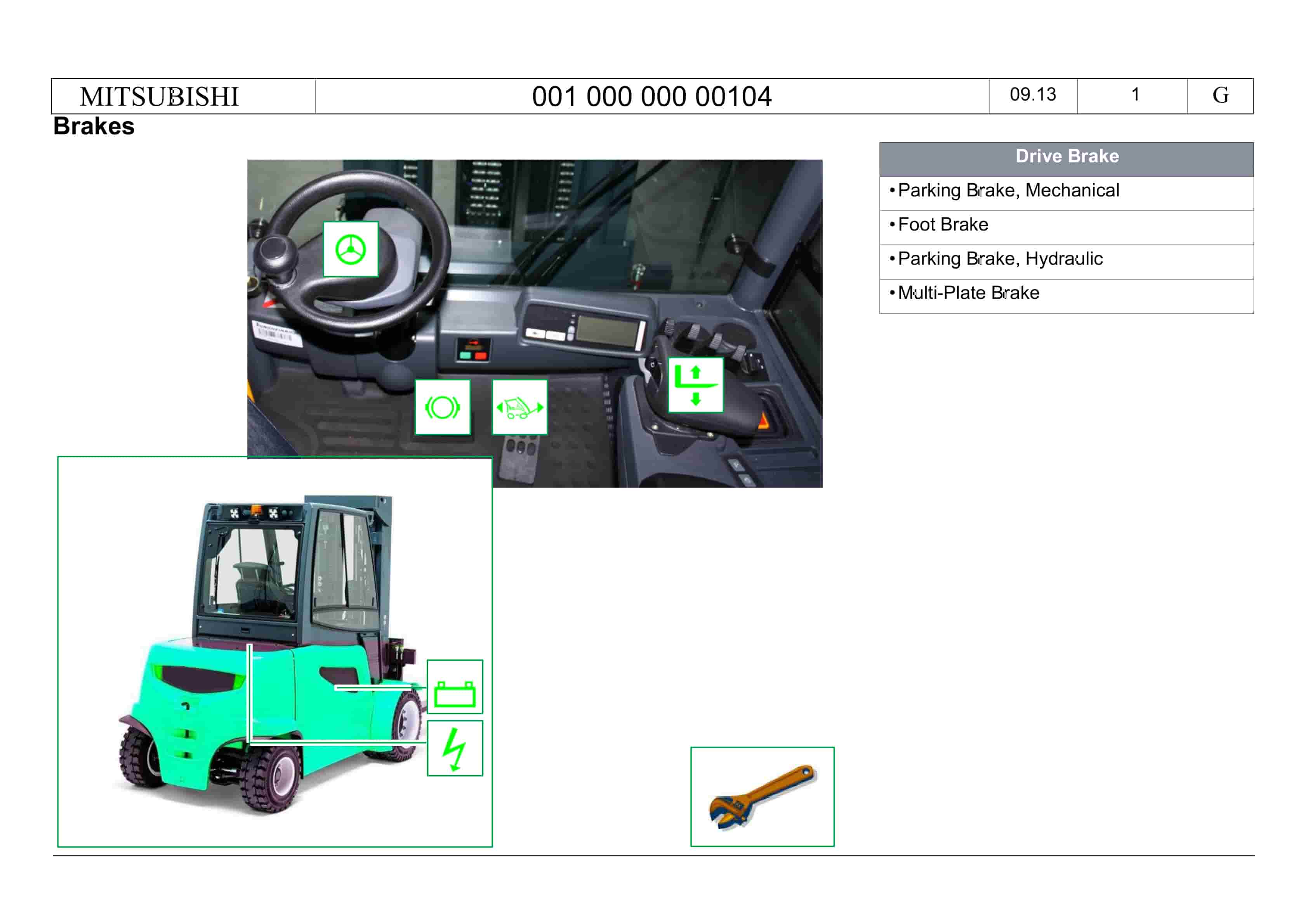 | MITSUBISHI | 001 000 000 00104 | 09.13 | 1 | G |
|---|---|---|---|---|

Brakes

| Drive Brake |
|---|
| • Parking Brake, Mechanical |
| • Foot Brake |
| • Parking Brake, Hydraulic |
| • Multi-Plate Brake |