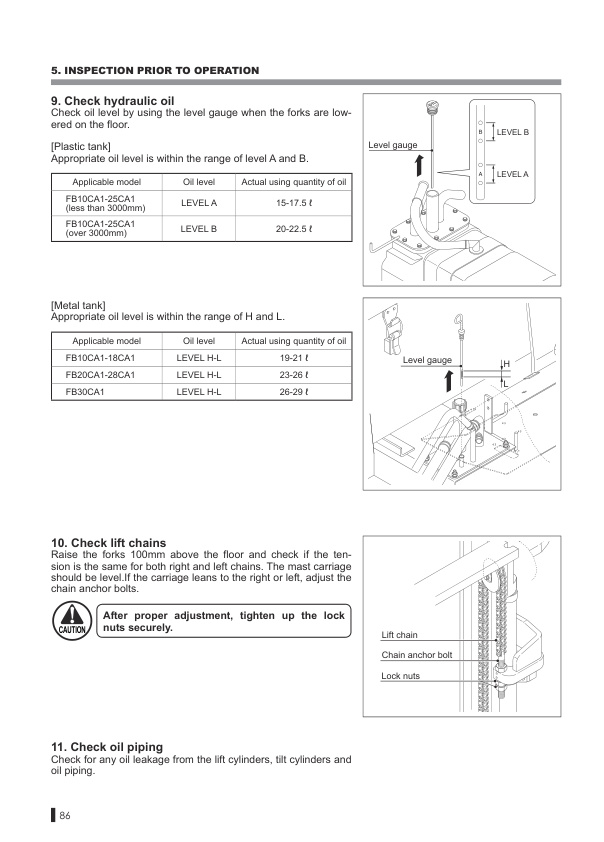 5. INSPECTION PRIOR TO OPERATION

9. Check hydraulic oil
Check oil level by using the level gauge when the forks are lowered on the floor.

[Plastic tank]
Appropriate oil level is within the range of level A and B.

| Applicable model | Oil level | Actual using quantity of oil |
|---|---|---|
| FB10CA1-25CA1 (less than 3000mm) | LEVEL A | 15-17.5 ℓ |
| FB10CA1-25CA1 (over 3000mm) | LEVEL B | 20-22.5 ℓ |

Level gauge
B
LEVEL B
A
LEVEL A

[Metal tank]
Appropriate oil level is within the range of H and L.

| Applicable model | Oil level | Actual using quantity of oil |
|---|---|---|
| FB10CA1-18CA1 | LEVEL H-L | 19-21 ℓ |
| FB20CA1-28CA1 | LEVEL H-L | 23-26 ℓ |
| FB30CA1 | LEVEL H-L | 26-29 ℓ |

Level gauge
H
L

10. Check lift chains
Raise the forks 100mm above the floor and check if the tension is the same for both right and left chains. The mast carriage should be level.If the carriage leans to the right or left, adjust the chain anchor bolts.

CAUTION
After proper adjustment, tighten up the lock nuts securely.

Lift chain
Chain anchor bolt
Lock nuts

11. Check oil piping
Check for any oil leakage from the lift cylinders, tilt cylinders and oil piping.

86