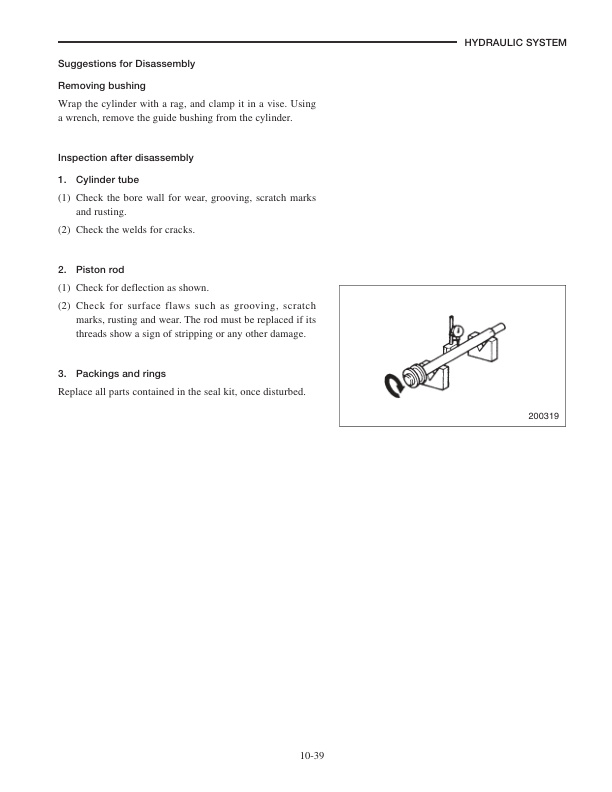 HYDRAULIC SYSTEM

Suggestions for Disassembly

Removing bushing

Wrap the cylinder with a rag, and clamp it in a vise. Using a wrench, remove the guide bushing from the cylinder.

Inspection after disassembly

1. Cylinder tube

(1) Check the bore wall for wear, grooving, scratch marks and rusting.

(2) Check the welds for cracks.

2. Piston rod

(1) Check for deflection as shown.

(2) Check for surface flaws such as grooving, scratch marks, rusting and wear. The rod must be replaced if its threads show a sign of stripping or any other damage.

3. Packings and rings

Replace all parts contained in the seal kit, once disturbed.

200319

10-39