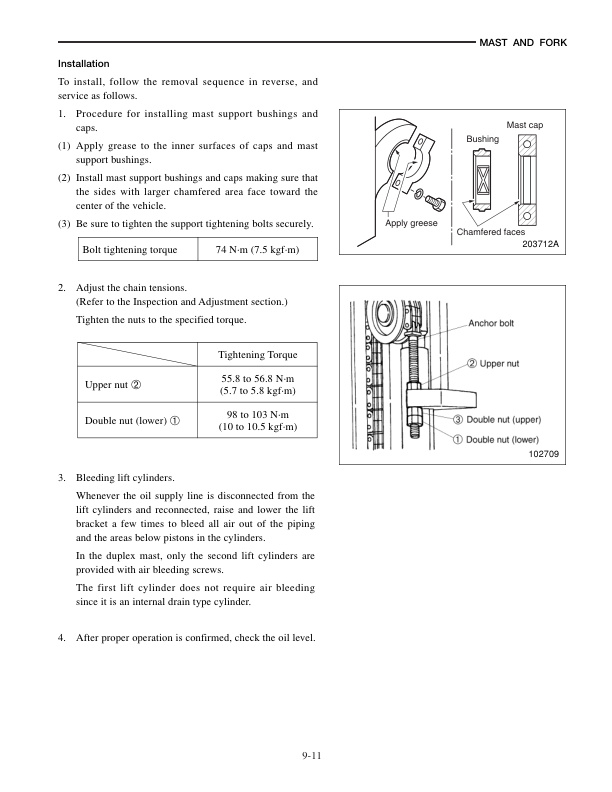 MAST AND FORK

Installation

To install, follow the removal sequence in reverse, and service as follows.

1. Procedure for installing mast support bushings and caps.

(1) Apply grease to the inner surfaces of caps and mast support bushings.

(2) Install mast support bushings and caps making sure that the sides with larger chamfered area face toward the center of the vehicle.

(3) Be sure to tighten the support tightening bolts securely.

| Bolt tightening torque | 74 N·m (7.5 kgf·m) |
|---|---|

Mast cap
Bushing
Apply greese
Chamfered faces
203712A

2. Adjust the chain tensions.
(Refer to the Inspection and Adjustment section.)

Tighten the nuts to the specified torque.

| | Tightening Torque |
|---|---|
| Upper nut ② | 55.8 to 56.8 N·m (5.7 to 5.8 kgf·m) |
| Double nut (lower) ① | 98 to 103 N·m (10 to 10.5 kgf·m) |

Anchor bolt
② Upper nut
③ Double nut (upper)
① Double nut (lower)
102709

3. Bleeding lift cylinders.

Whenever the oil supply line is disconnected from the lift cylinders and reconnected, raise and lower the lift bracket a few times to bleed all air out of the piping and the areas below pistons in the cylinders.

In the duplex mast, only the second lift cylinders are provided with air bleeding screws.

The first lift cylinder does not require air bleeding since it is an internal drain type cylinder.

4. After proper operation is confirmed, check the oil level.

9-11