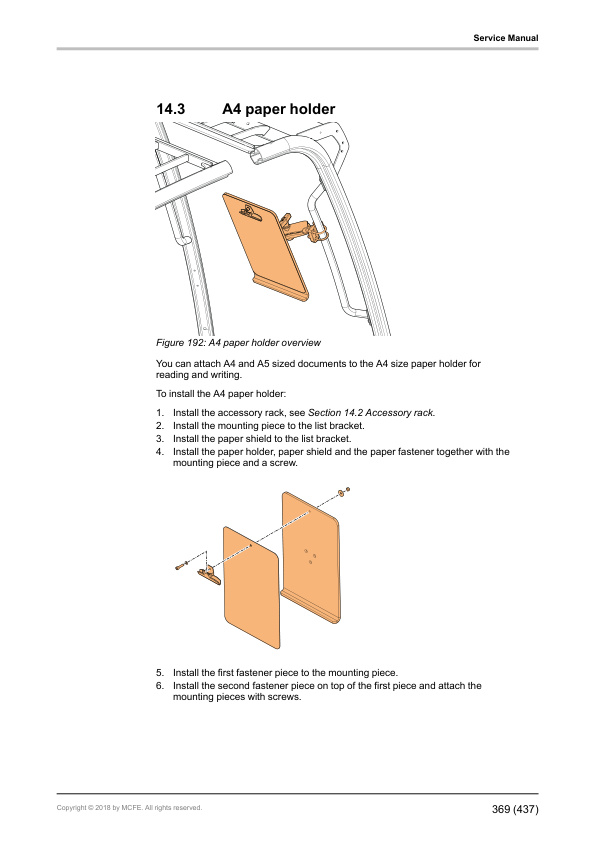 Service Manual

14.3 A4 paper holder

Figure 192: A4 paper holder overview

You can attach A4 and A5 sized documents to the A4 size paper holder for reading and writing.

To install the A4 paper holder:

1. Install the accessory rack, see Section 14.2 Accessory rack.
2. Install the mounting piece to the list bracket.
3. Install the paper shield to the list bracket.
4. Install the paper holder, paper shield and the paper fastener together with the mounting piece and a screw.

5. Install the first fastener piece to the mounting piece.
6. Install the second fastener piece on top of the first piece and attach the mounting pieces with screws.

Copyright © 2018 by MCFE. All rights reserved.

369 (437)