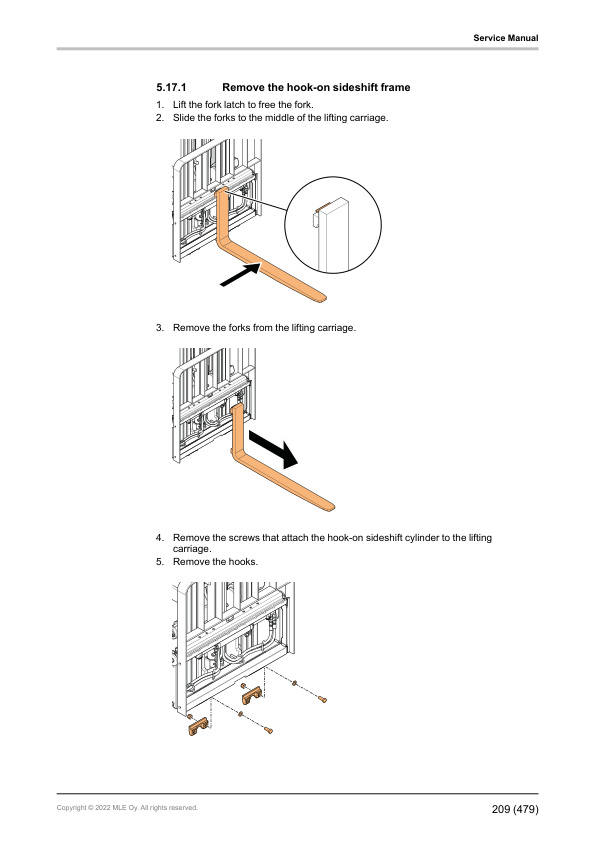 Service Manual

5.17.1 Remove the hook-on sideshift frame

1. Lift the fork latch to free the fork.
2. Slide the forks to the middle of the lifting carriage.

3. Remove the forks from the lifting carriage.

4. Remove the screws that attach the hook-on sideshift cylinder to the lifting carriage.
5. Remove the hooks.

Copyright © 2022 MLE Oy. All rights reserved.

209 (479)