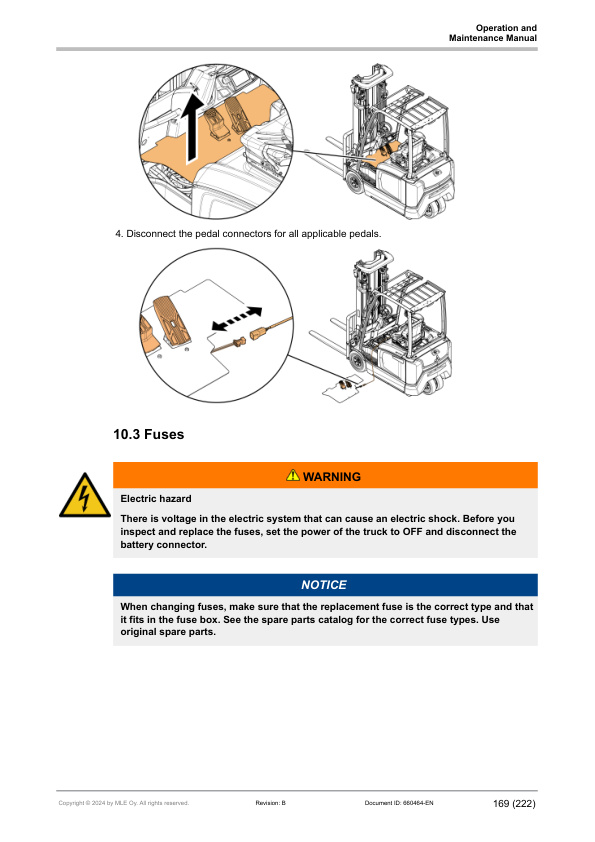 Operation and
Maintenance Manual

4. Disconnect the pedal connectors for all applicable pedals.

10.3 Fuses

WARNING

Electric hazard

There is voltage in the electric system that can cause an electric shock. Before you inspect and replace the fuses, set the power of the truck to OFF and disconnect the battery connector.

NOTICE

When changing fuses, make sure that the replacement fuse is the correct type and that it fits in the fuse box. See the spare parts catalog for the correct fuse types. Use original spare parts.

Copyright © 2024 by MLE Oy. All rights reserved. Revision: B Document ID: 660464-EN 169 (222)