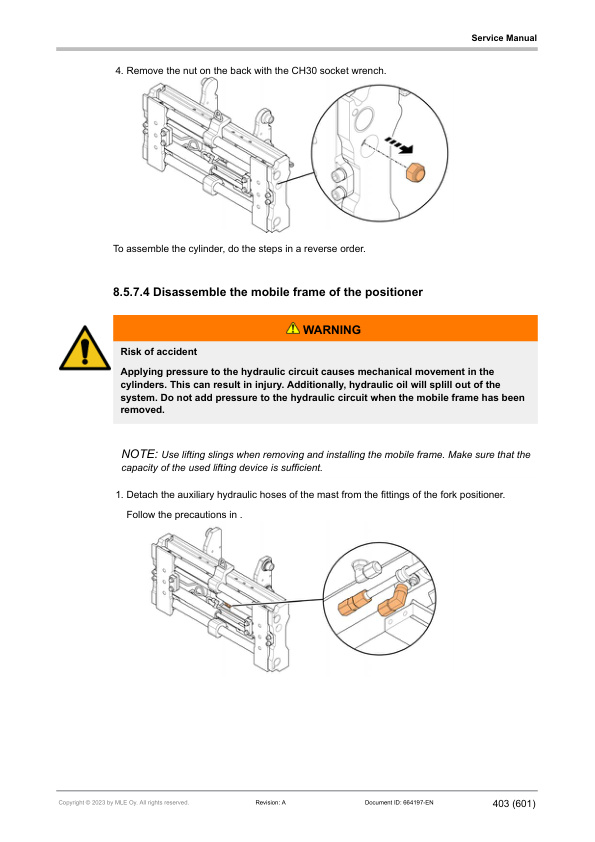 Service Manual

4. Remove the nut on the back with the CH30 socket wrench.

To assemble the cylinder, do the steps in a reverse order.

8.5.7.4 Disassemble the mobile frame of the positioner

WARNING

Risk of accident

Applying pressure to the hydraulic circuit causes mechanical movement in the cylinders. This can result in injury. Additionally, hydraulic oil will splill out of the system. Do not add pressure to the hydraulic circuit when the mobile frame has been removed.

NOTE: Use lifting slings when removing and installing the mobile frame. Make sure that the capacity of the used lifting device is sufficient.

1. Detach the auxiliary hydraulic hoses of the mast from the fittings of the fork positioner.

Follow the precautions in .

Copyright © 2023 by MLE Oy. All rights reserved. Revision: A Document ID: 664197-EN 403 (601)