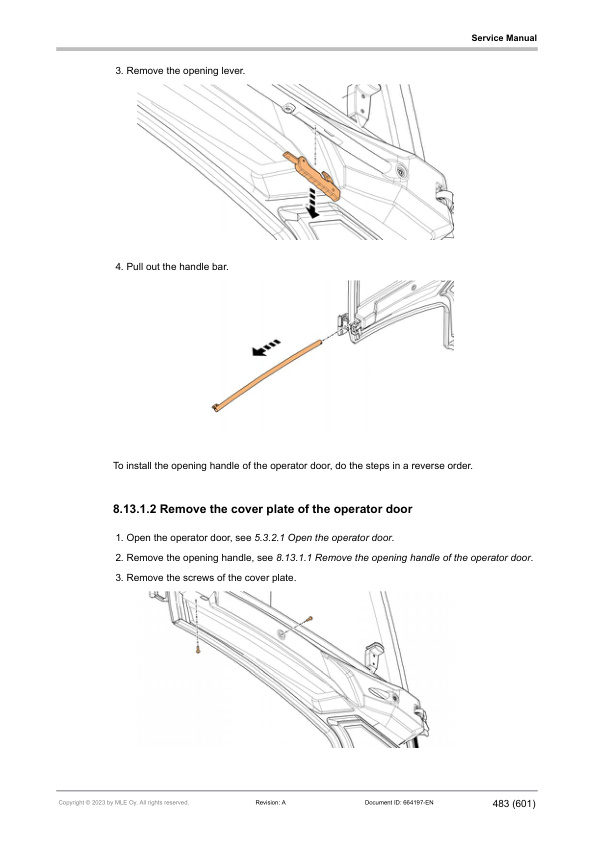 Service Manual

3. Remove the opening lever.

4. Pull out the handle bar.

To install the opening handle of the operator door, do the steps in a reverse order.

8.13.1.2 Remove the cover plate of the operator door

1. Open the operator door, see 5.3.2.1 Open the operator door.

2. Remove the opening handle, see 8.13.1.1 Remove the opening handle of the operator door.

3. Remove the screws of the cover plate.

Copyright © 2023 by MLE Oy. All rights reserved. Revision: A Document ID: 664197-EN 483 (601)