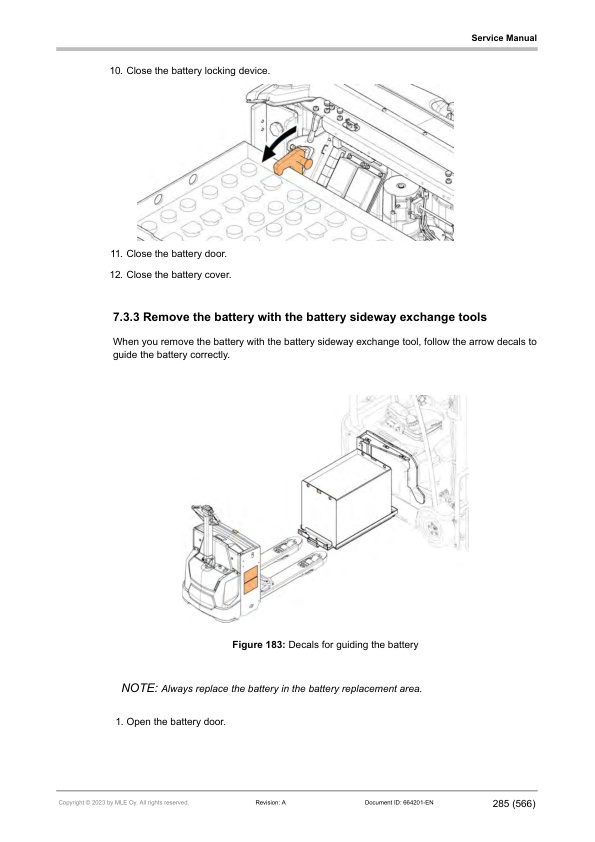 Service Manual

10. Close the battery locking device.

11. Close the battery door.

12. Close the battery cover.

7.3.3 Remove the battery with the battery sideway exchange tools

When you remove the battery with the battery sideway exchange tool, follow the arrow decals to guide the battery correctly.

Figure 183: Decals for guiding the battery

NOTE: Always replace the battery in the battery replacement area.

1. Open the battery door.

Copyright © 2023 by MLE Oy. All rights reserved. Revision: A Document ID: 664201-EN 285 (566)