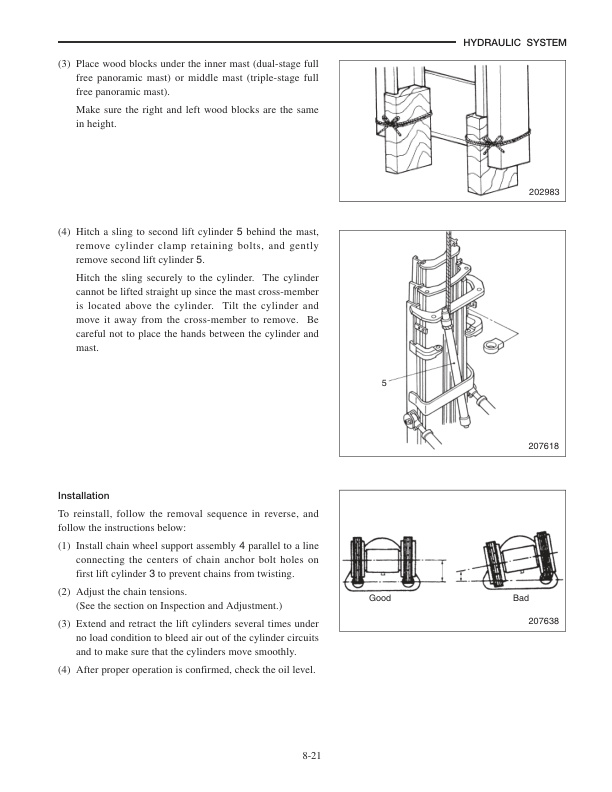 HYDRAULIC SYSTEM

(3) Place wood blocks under the inner mast (dual-stage full free panoramic mast) or middle mast (triple-stage full free panoramic mast).

Make sure the right and left wood blocks are the same in height.

202983

(4) Hitch a sling to second lift cylinder 5 behind the mast, remove cylinder clamp retaining bolts, and gently remove second lift cylinder 5.

Hitch the sling securely to the cylinder. The cylinder cannot be lifted straight up since the mast cross-member is located above the cylinder. Tilt the cylinder and move it away from the cross-member to remove. Be careful not to place the hands between the cylinder and mast.

5

207618

Installation

To reinstall, follow the removal sequence in reverse, and follow the instructions below:

(1) Install chain wheel support assembly 4 parallel to a line connecting the centers of chain anchor bolt holes on first lift cylinder 3 to prevent chains from twisting.

(2) Adjust the chain tensions.
(See the section on Inspection and Adjustment.)

(3) Extend and retract the lift cylinders several times under no load condition to bleed air out of the cylinder circuits and to make sure that the cylinders move smoothly.

(4) After proper operation is confirmed, check the oil level.

Good

Bad

207638

8-21