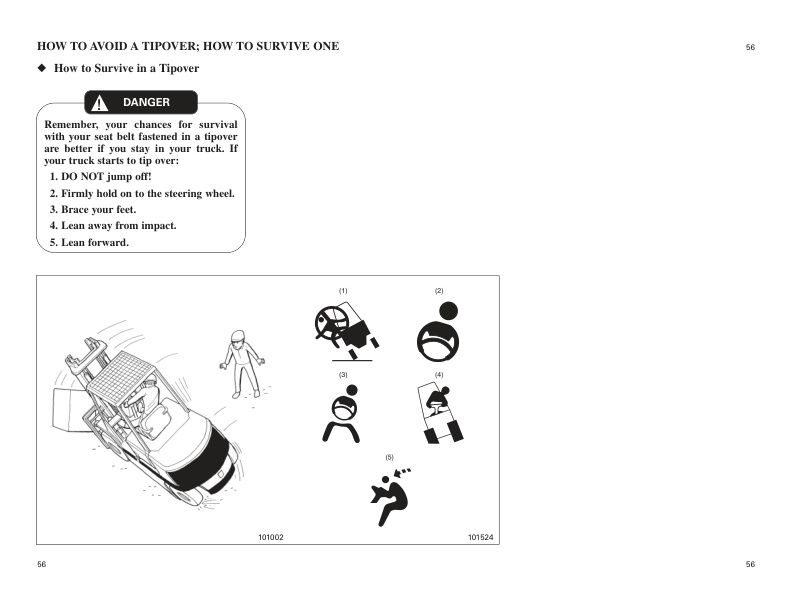 HOW TO AVOID A TIPOVER; HOW TO SURVIVE ONE

56

◆ How to Survive in a Tipover

DANGER

Remember, your chances for survival with your seat belt fastened in a tipover are better if you stay in your truck. If your truck starts to tip over:

1. DO NOT jump off!
2. Firmly hold on to the steering wheel.
3. Brace your feet.
4. Lean away from impact.
5. Lean forward.

(1)
(2)
(3)
(4)
(5)

101002
101524

56

56