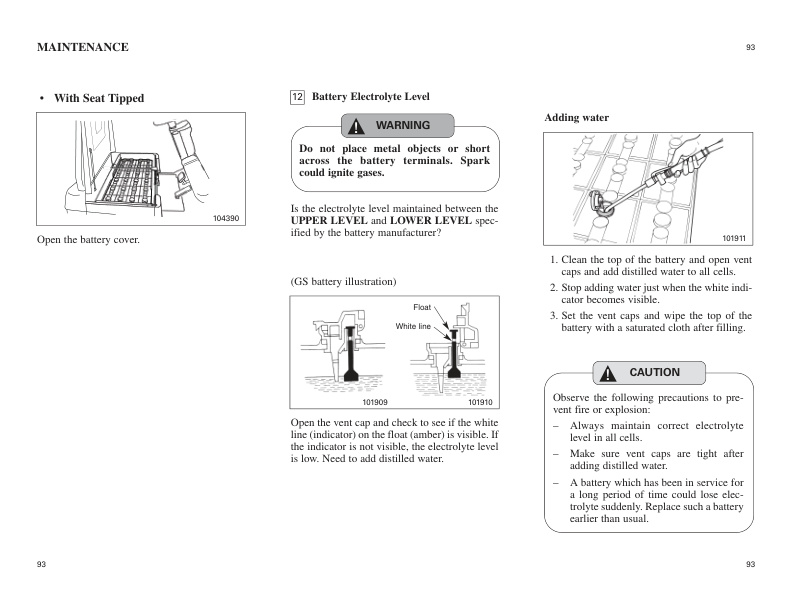 MAINTENANCE

93

• With Seat Tipped

104390

Open the battery cover.

12 Battery Electrolyte Level

WARNING

Do not place metal objects or short across the battery terminals. Spark could ignite gases.

Is the electrolyte level maintained between the **UPPER LEVEL** and **LOWER LEVEL** specified by the battery manufacturer?

(GS battery illustration)

Float

White line

101909

101910

Open the vent cap and check to see if the white line (indicator) on the float (amber) is visible. If the indicator is not visible, the electrolyte level is low. Need to add distilled water.

Adding water

101911

1. Clean the top of the battery and open vent caps and add distilled water to all cells.
2. Stop adding water just when the white indicator becomes visible.
3. Set the vent caps and wipe the top of the battery with a saturated cloth after filling.

CAUTION

Observe the following precautions to prevent fire or explosion:
– Always maintain correct electrolyte level in all cells.
– Make sure vent caps are tight after adding distilled water.
– A battery which has been in service for a long period of time could lose electrolyte suddenly. Replace such a battery earlier than usual.

93

93