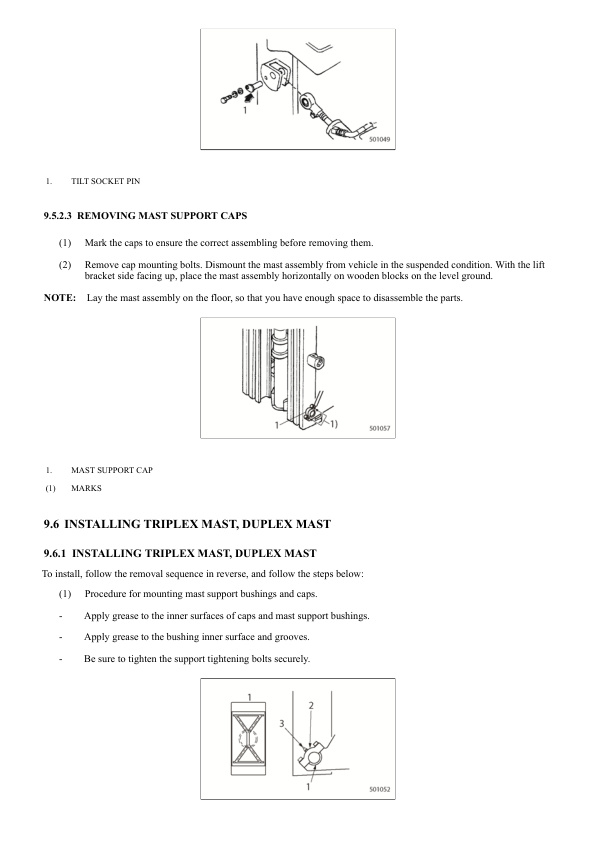 1

501049

1. TILT SOCKET PIN

9.5.2.3 REMOVING MAST SUPPORT CAPS

(1) Mark the caps to ensure the correct assembling before removing them.

(2) Remove cap mounting bolts. Dismount the mast assembly from vehicle in the suspended condition. With the lift bracket side facing up, place the mast assembly horizontally on wooden blocks on the level ground.

NOTE: Lay the mast assembly on the floor, so that you have enough space to disassemble the parts.

1

(1)

501057

1. MAST SUPPORT CAP

(1) MARKS

9.6 INSTALLING TRIPLEX MAST, DUPLEX MAST

9.6.1 INSTALLING TRIPLEX MAST, DUPLEX MAST

To install, follow the removal sequence in reverse, and follow the steps below:

(1) Procedure for mounting mast support bushings and caps.

- Apply grease to the inner surfaces of caps and mast support bushings.

- Apply grease to the bushing inner surface and grooves.

- Be sure to tighten the support tightening bolts securely.

1

2

3

1

501052